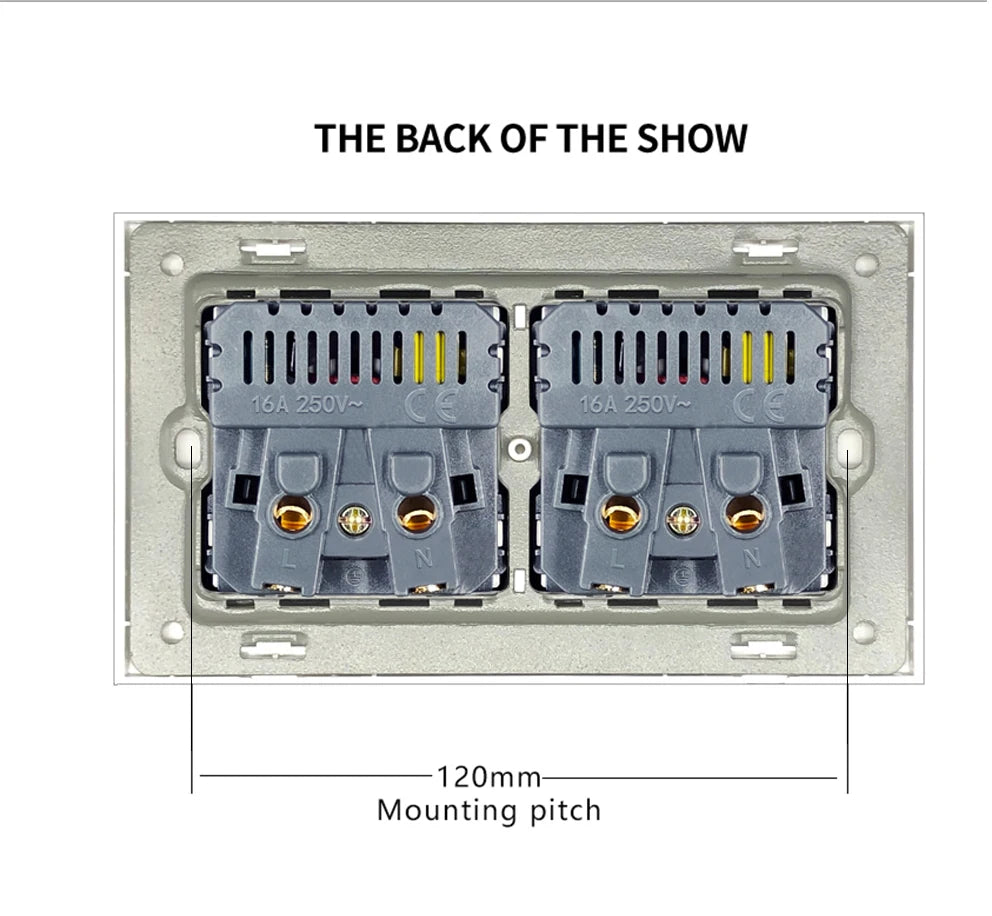 THE BACK OF THE SHOW

16A 250V~ CE

L N

16A 250V~ CE

L N

120mm
Mounting pitch