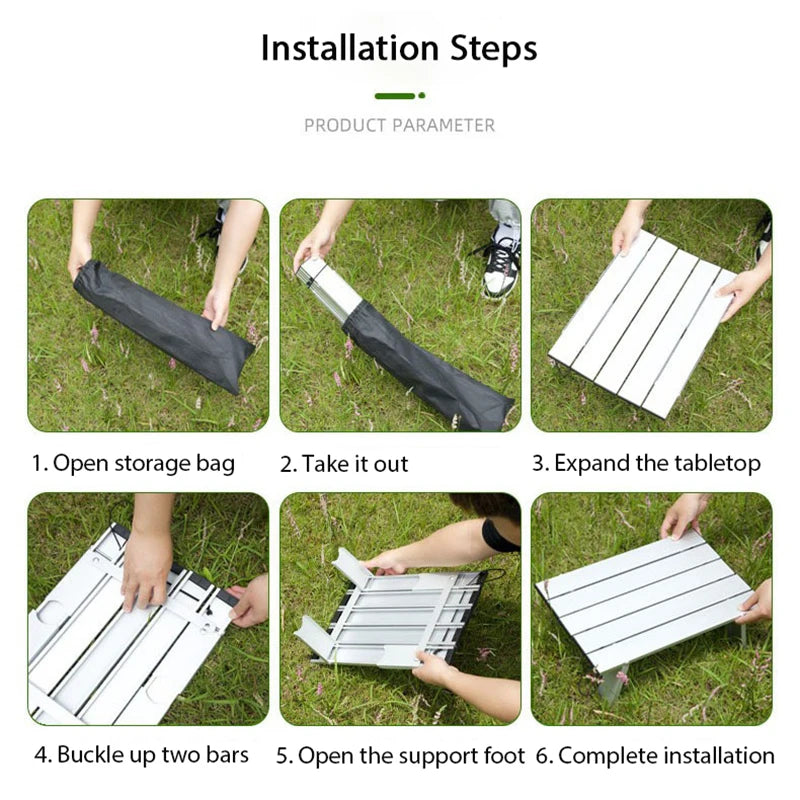 Installation Steps

PRODUCT PARAMETER

1. Open storage bag

2. Take it out

3. Expand the tabletop

4. Buckle up two bars

5. Open the support foot

6. Complete installation