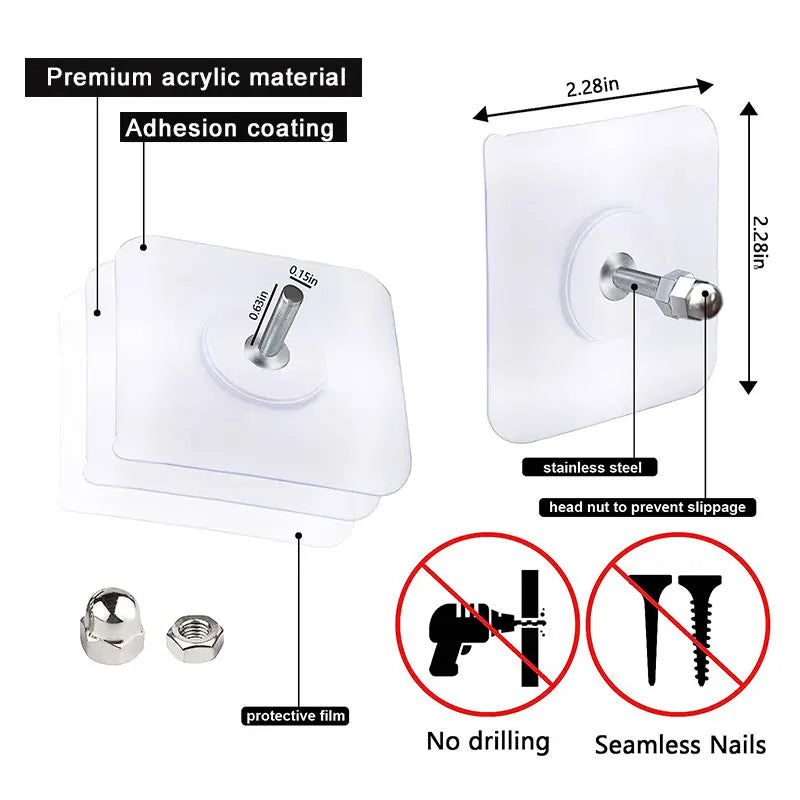 Premium acrylic material

Adhesion coating

0.15in

0.63in

2.28in

2.28in

stainless steel

head nut to prevent slippage

protective film

No drilling

Seamless Nails