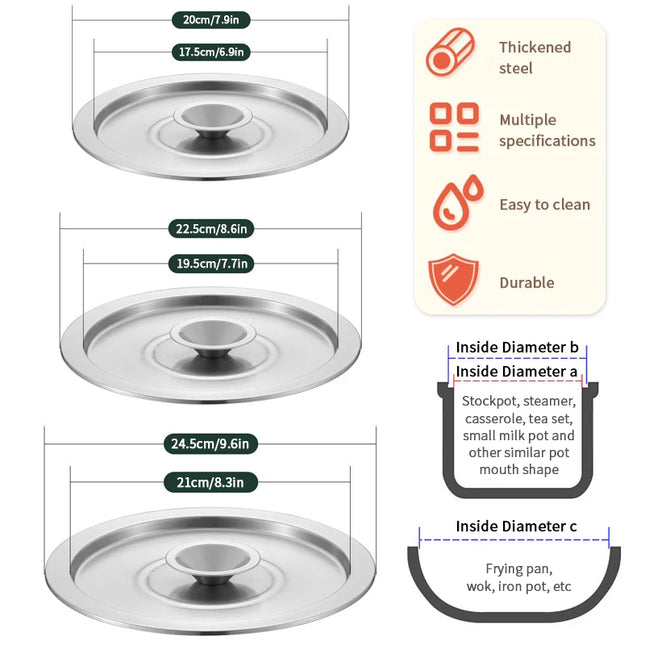 20cm/7.9in

17.5cm/6.9in

22.5cm/8.6in

19.5cm/7.7in

24.5cm/9.6in

21cm/8.3in

Thickened steel

Multiple specifications

Easy to clean

Durable

Inside Diameter b

Inside Diameter a

Stockpot, steamer, casserole, tea set, small milk pot and other similar pot mouth shape

Inside Diameter c

Frying pan, wok, iron pot, etc