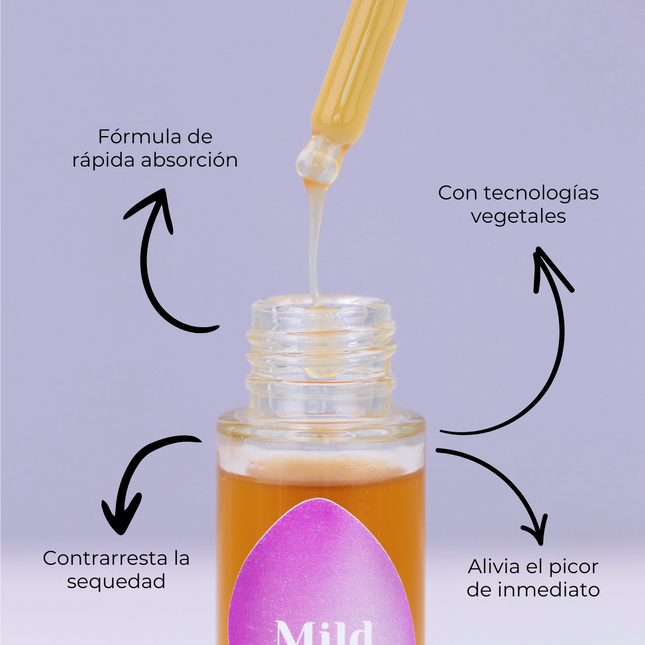 Fórmula de rápida absorción

Con tecnologías vegetales

Contrarresta la sequedad

Alivia el picor de inmediato

Mild