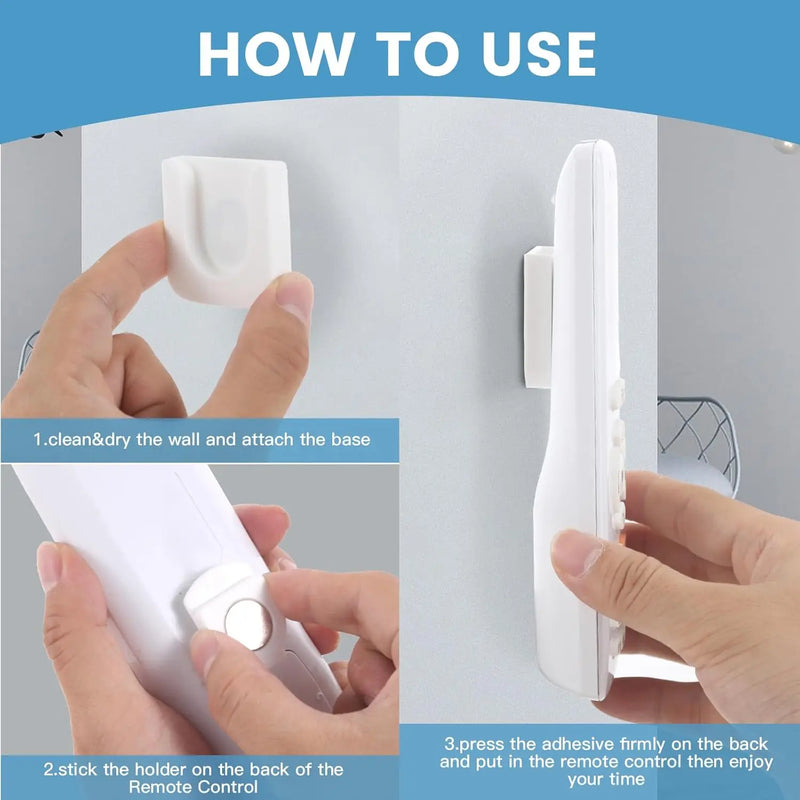 HOW TO USE

1.clean&dry the wall and attach the base

2.stick the holder on the back of the Remote Control

3.press the adhesive firmly on the back and put in the remote control then enjoy your time