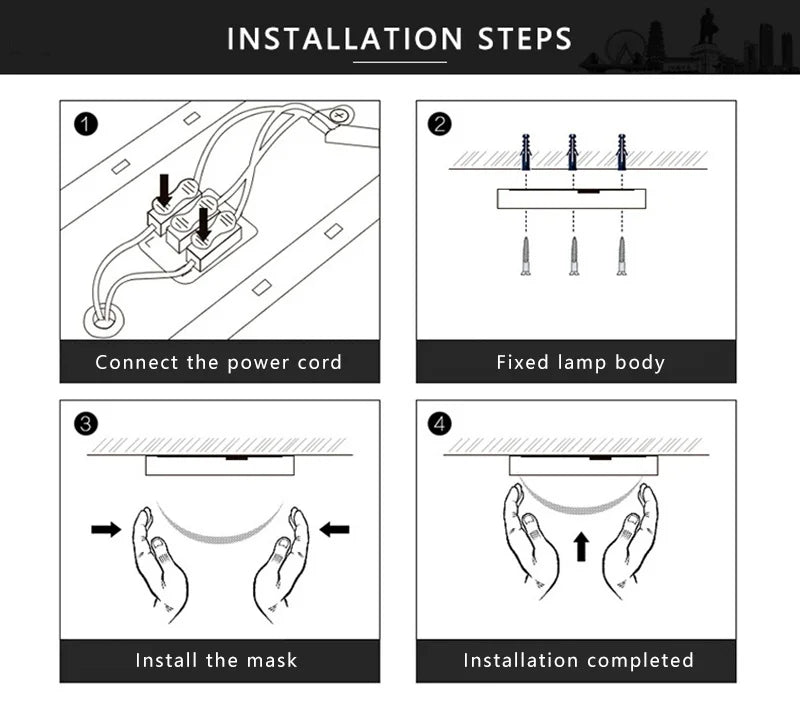 INSTALLATION STEPS

1

Connect the power cord

2

Fixed lamp body

3

Install the mask

4

Installation completed