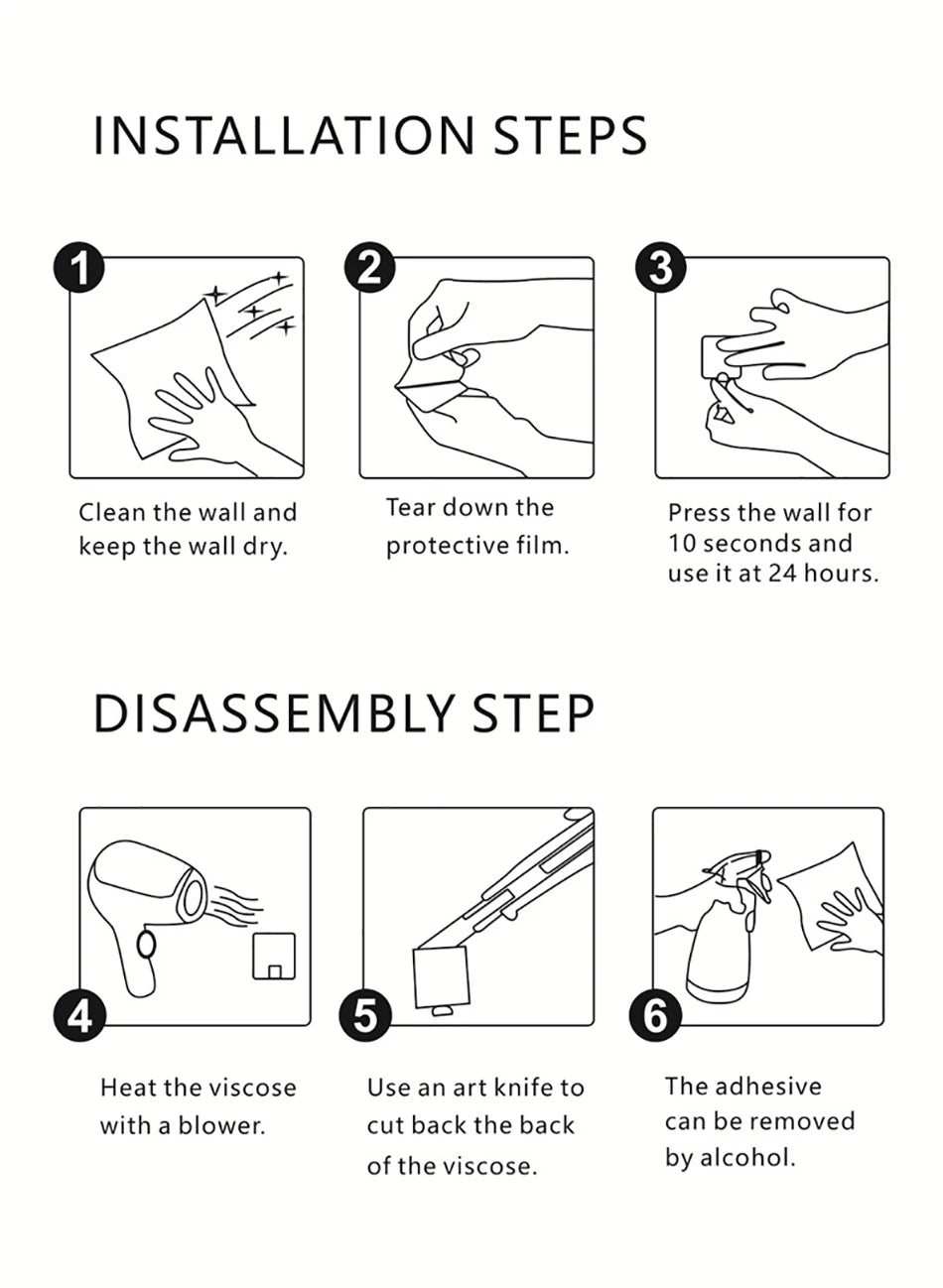 INSTALLATION STEPS

1
Clean the wall and keep the wall dry.

2
Tear down the protective film.

3
Press the wall for 10 seconds and use it at 24 hours.

DISASSEMBLY STEP

4
Heat the viscose with a blower.

5
Use an art knife to cut back the back of the viscose.

6
The adhesive can be removed by alcohol.