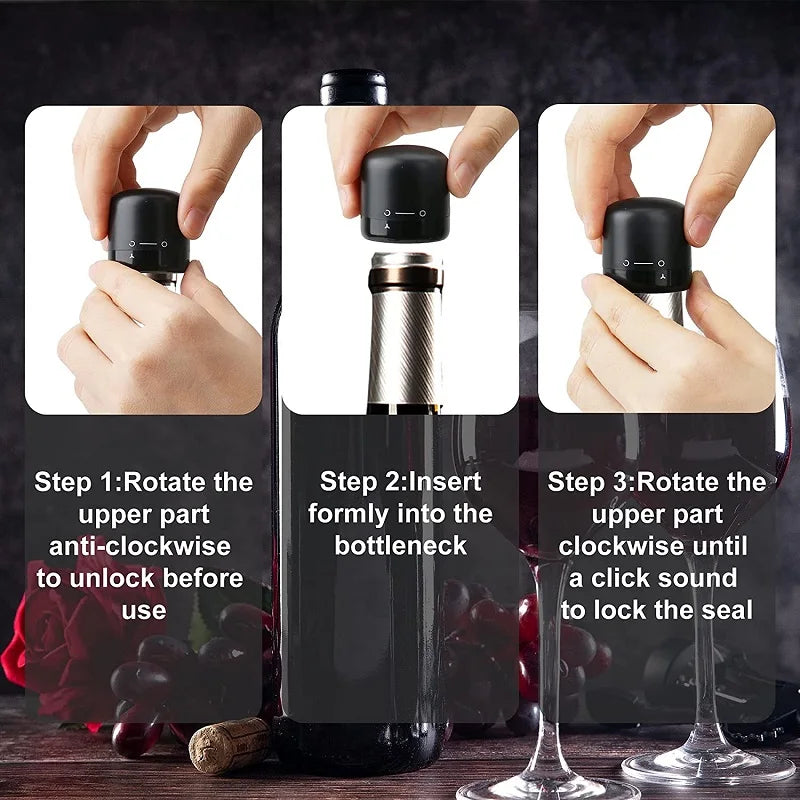 Step 1:Rotate the upper part anti-clockwise to unlock before use

Step 2:Insert formly into the bottleneck

Step 3:Rotate the upper part clockwise until a click sound to lock the seal