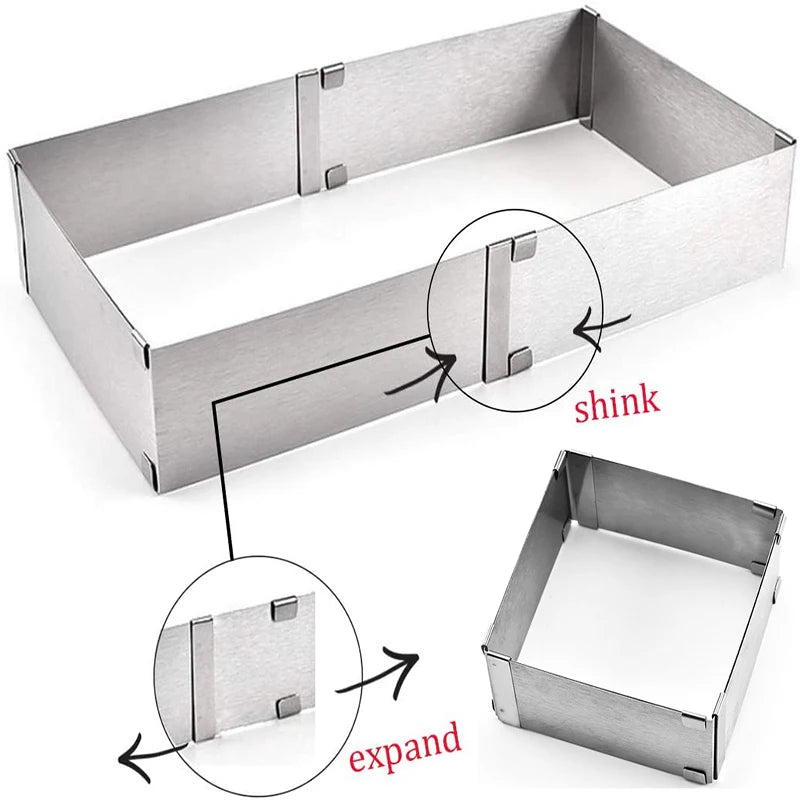 shink

expand