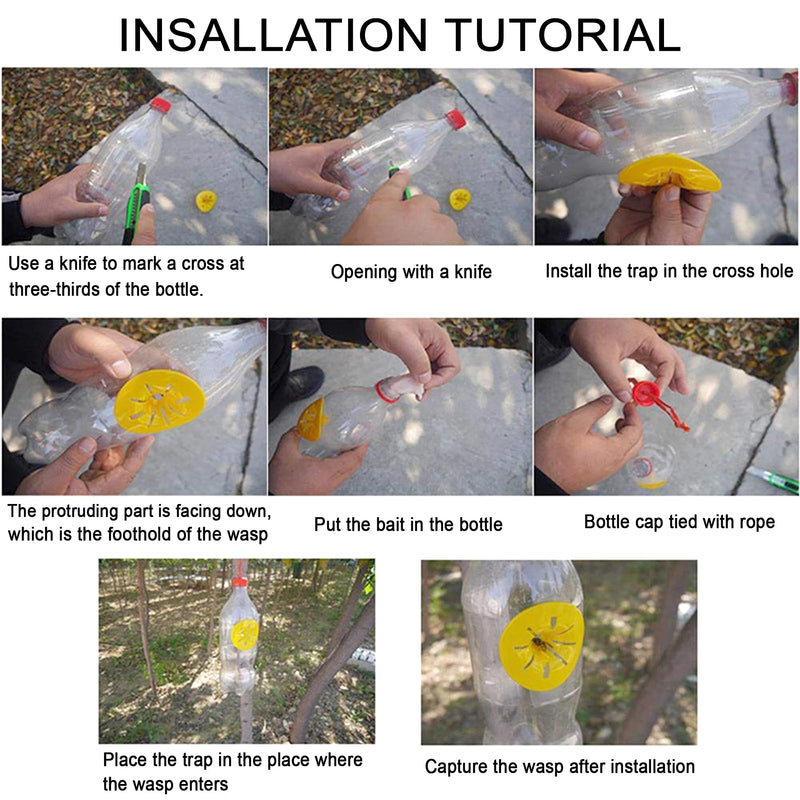 INSALLATION TUTORIAL

Use a knife to mark a cross at three-thirds of the bottle.

Opening with a knife

Install the trap in the cross hole

The protruding part is facing down, which is the foothold of the wasp

Put the bait in the bottle

Bottle cap tied with rope

Place the trap in the place where the wasp enters

Capture the wasp after installation