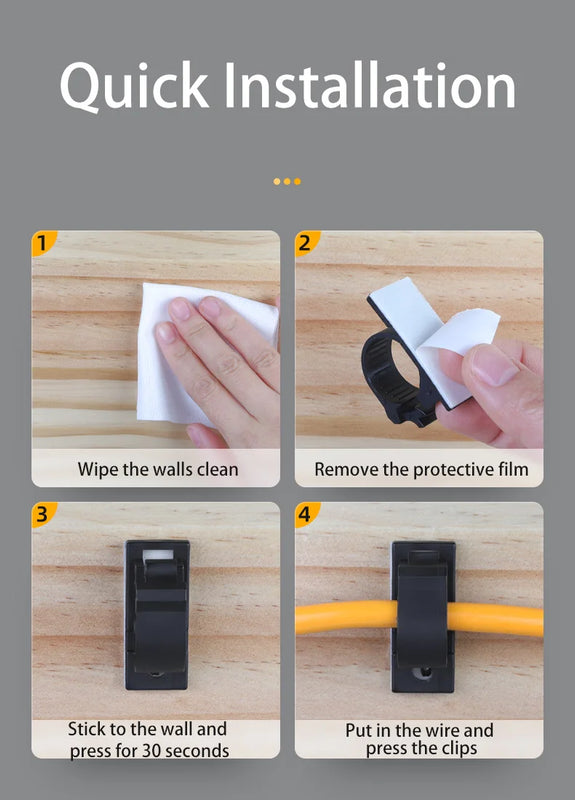 Quick Installation

1
Wipe the walls clean

2
Remove the protective film

3
Stick to the wall and press for 30 seconds

4
Put in the wire and press the clips