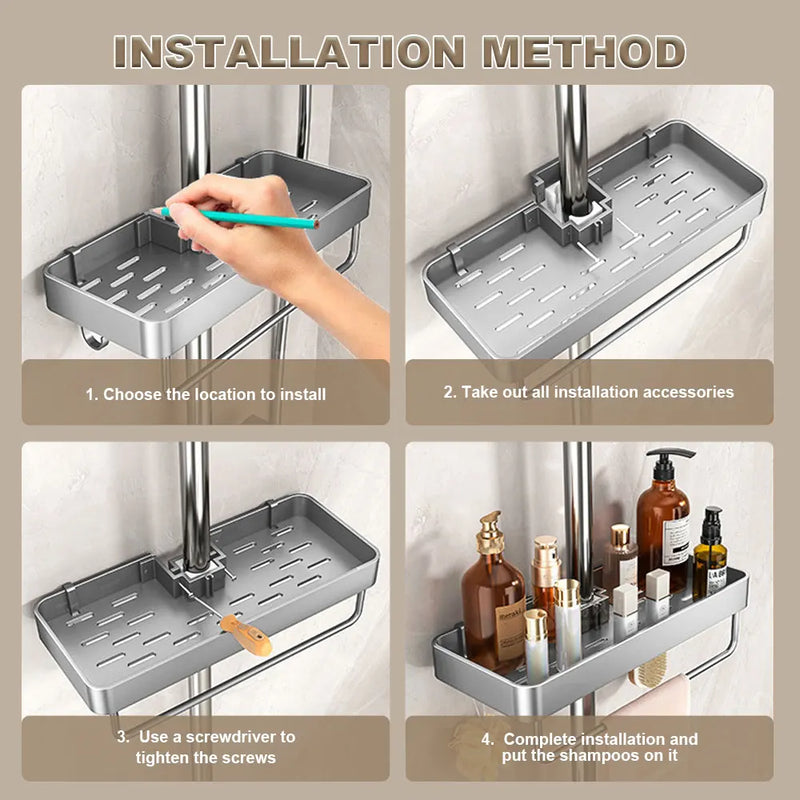 INSTALLATION METHOD

1. Choose the location to install

2. Take out all installation accessories

3. Use a screwdriver to tighten the screws

4. Complete installation and put the shampoos on it