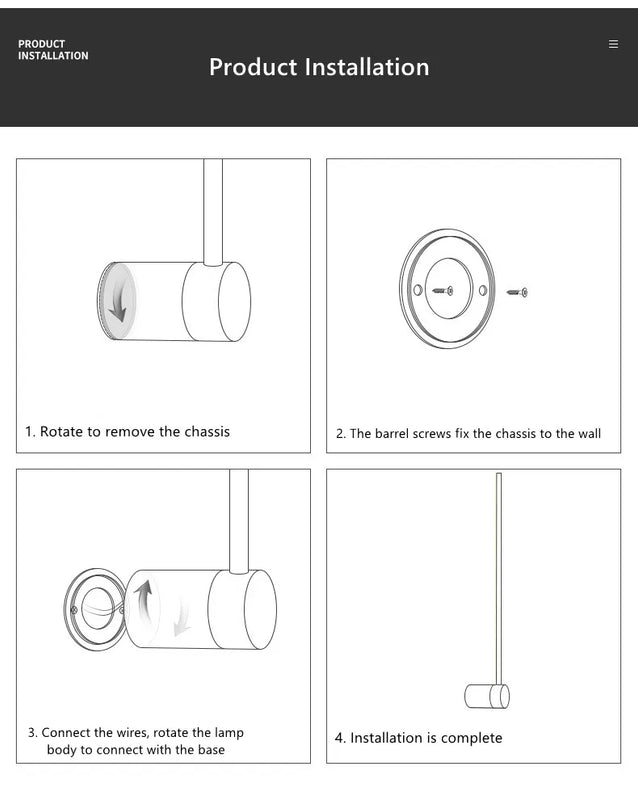 PRODUCT INSTALLATION

Product Installation

1. Rotate to remove the chassis

2. The barrel screws fix the chassis to the wall

3. Connect the wires, rotate the lamp body to connect with the base

4. Installation is complete