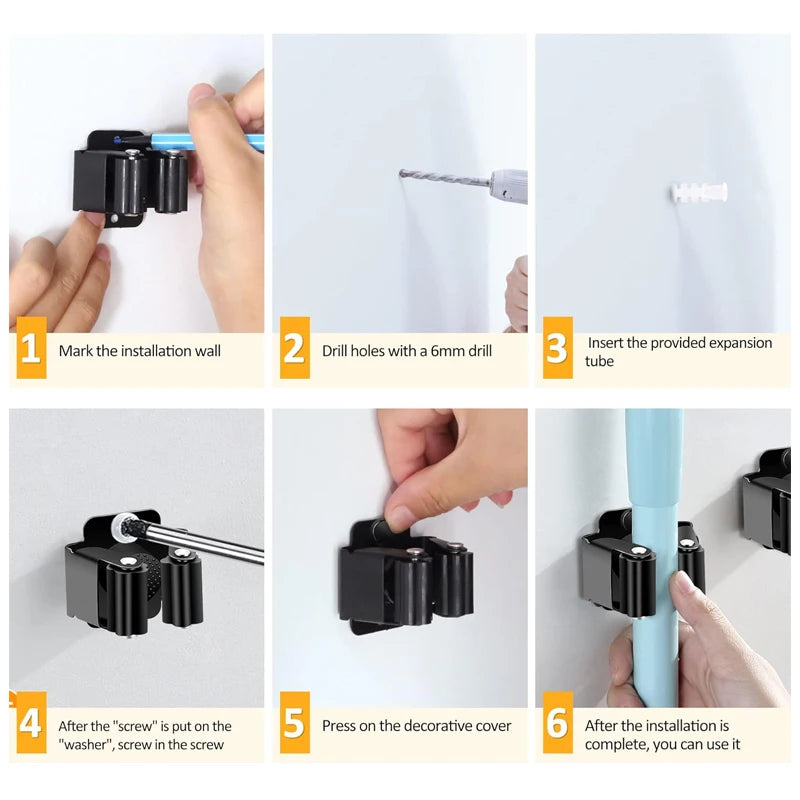 1 Mark the installation wall

2 Drill holes with a 6mm drill

3 Insert the provided expansion tube

4 After the "screw" is put on the "washer", screw in the screw

5 Press on the decorative cover

6 After the installation is complete, you can use it