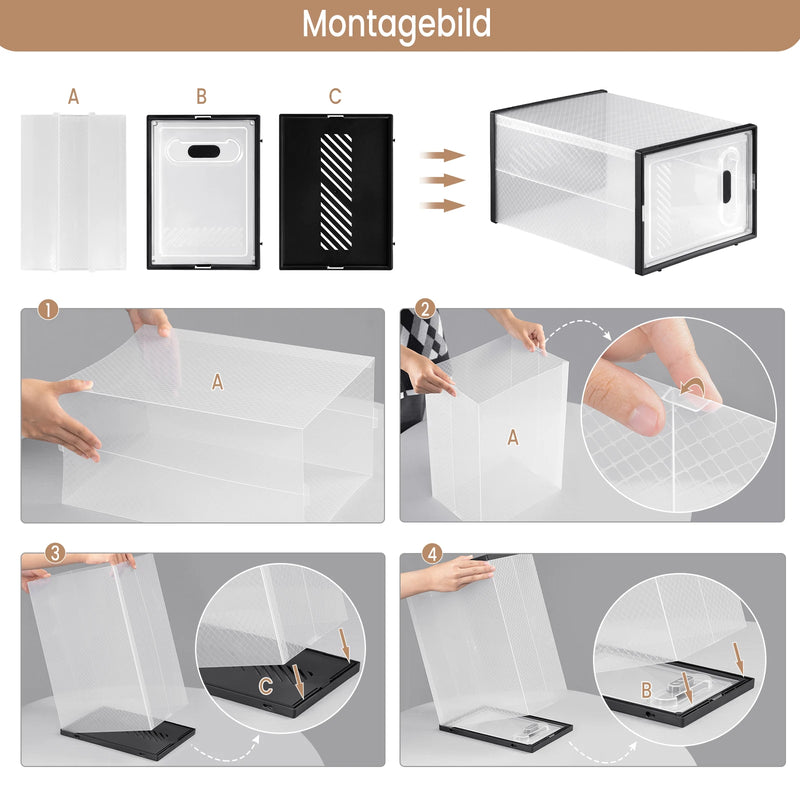 Montagebild

A
B
C

1
A

2
A

3
C

4
B