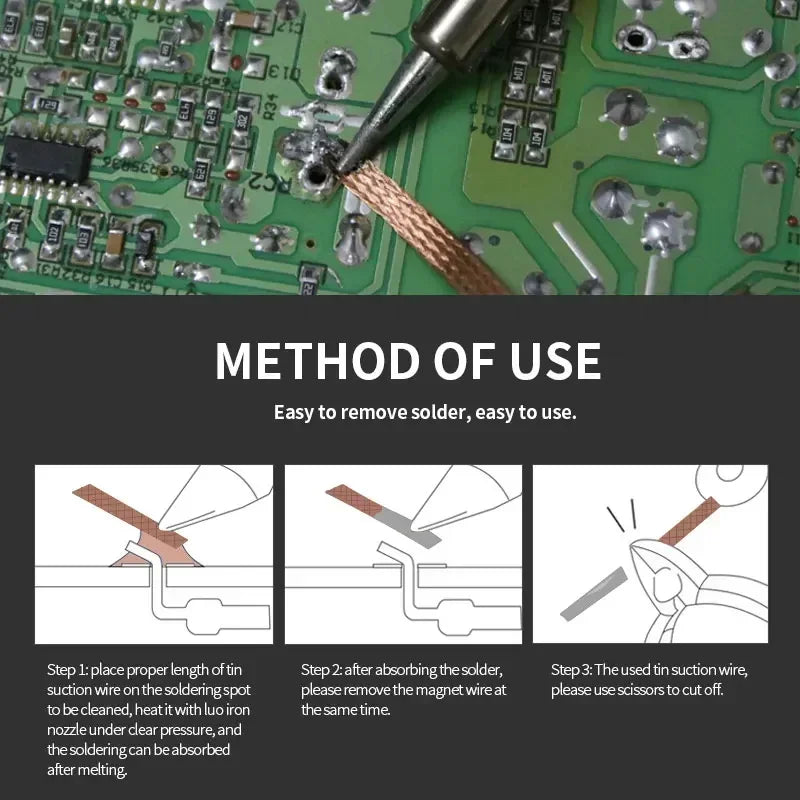 METHOD OF USE

Easy to remove solder, easy to use.

Step 1: place proper length of tin suction wire on the soldering spot to be cleaned, heat it with luo iron nozzle under clear pressure, and the soldering can be absorbed after melting.

Step 2: after absorbing the solder, please remove the magnet wire at the same time.

Step 3: The used tin suction wire, please use scissors to cut off.