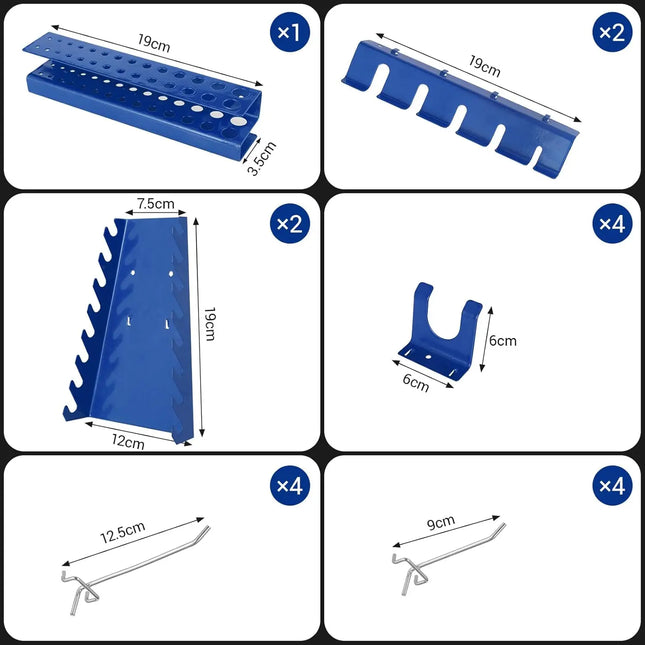 ×1
19cm
3.5cm

×2
19cm

×2
7.5cm
19cm
12cm

×4
6cm
6cm

×4
12.5cm

×4
9cm