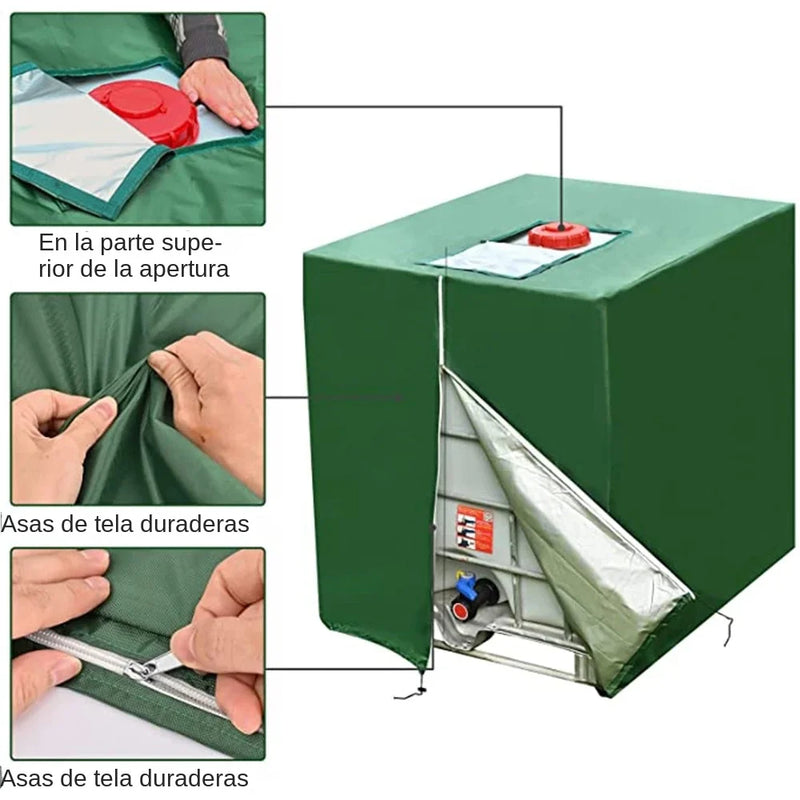 En la parte superior de la apertura

Asas de tela duraderas

Asas de tela duraderas