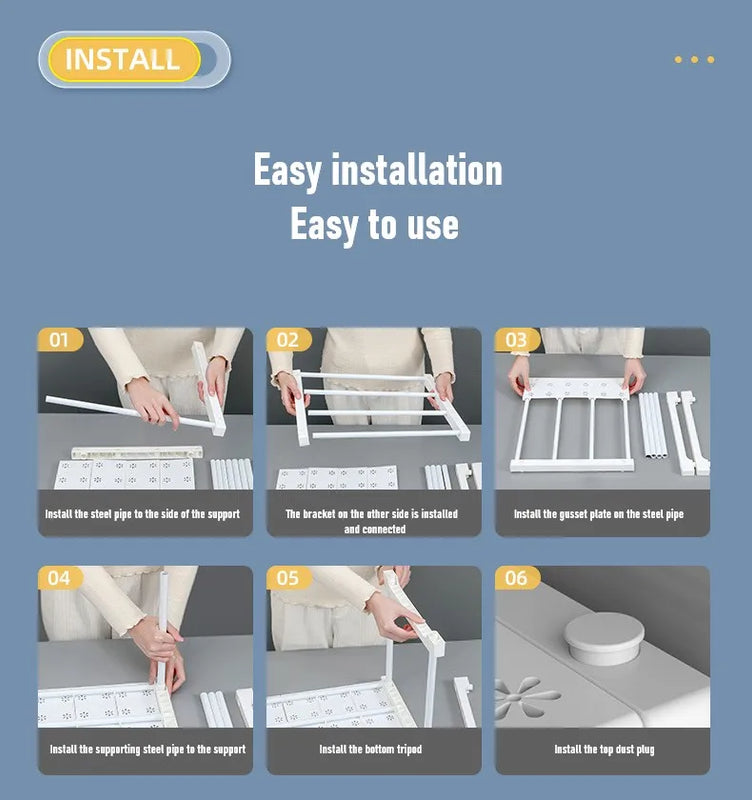 INSTALL

Easy installation
Easy to use

01
Install the steel pipe to the side of the support

02
The bracket on the other side is installed and connected

03
Install the gusset plate on the steel pipe

04
Install the supporting steel pipe to the support

05
Install the bottom tripod

06
Install the top dust plug