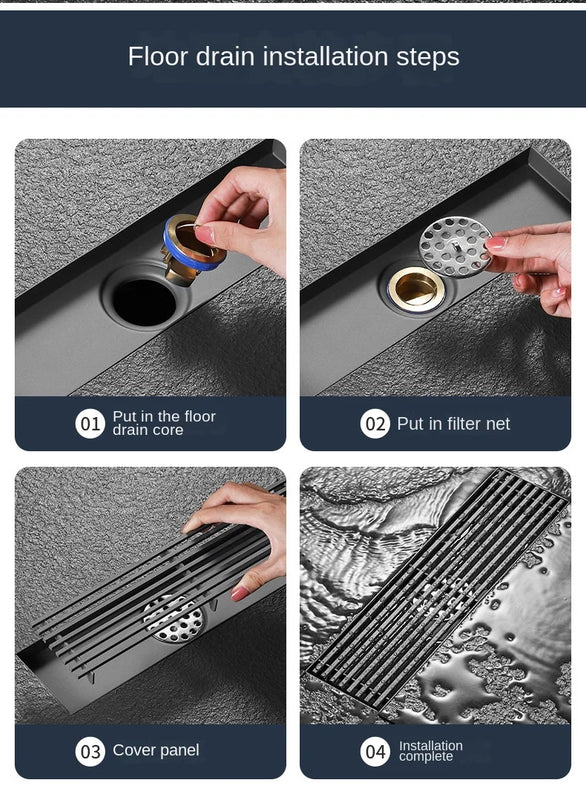 Floor drain installation steps

01 Put in the floor drain core

02 Put in filter net

03 Cover panel

04 Installation complete