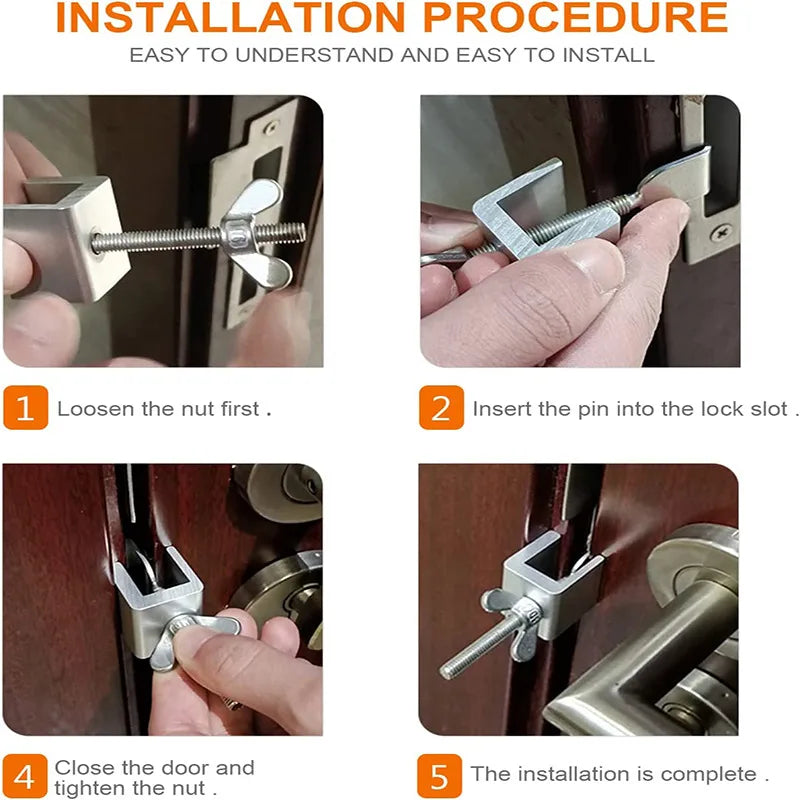 INSTALLATION PROCEDURE

EASY TO UNDERSTAND AND EASY TO INSTALL

1 Loosen the nut first .

2 Insert the pin into the lock slot .

4 Close the door and tighten the nut .

5 The installation is complete .