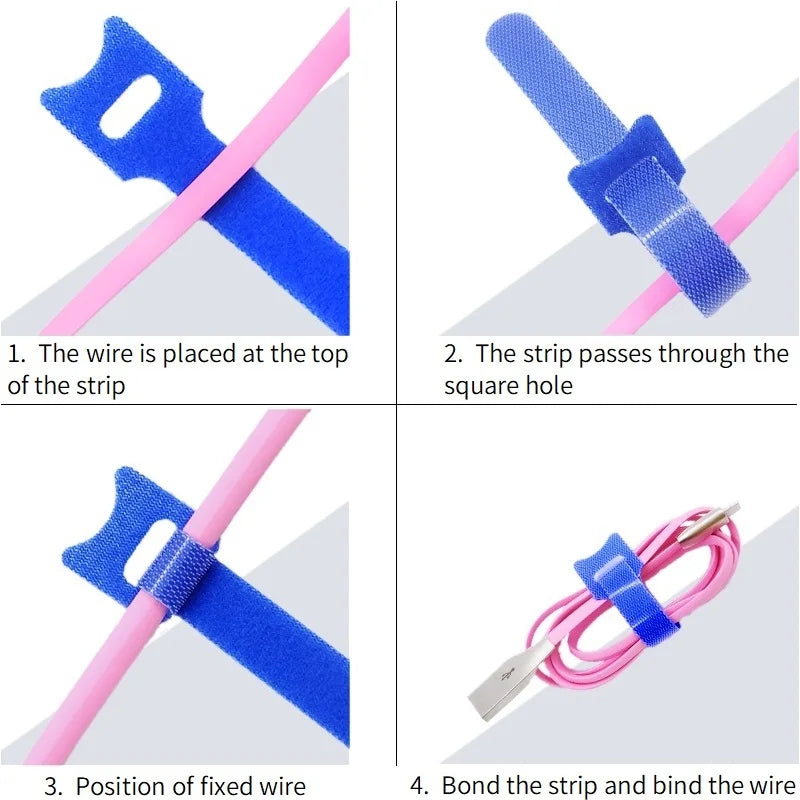 1. The wire is placed at the top of the strip

2. The strip passes through the square hole

3. Position of fixed wire

4. Bond the strip and bind the wire