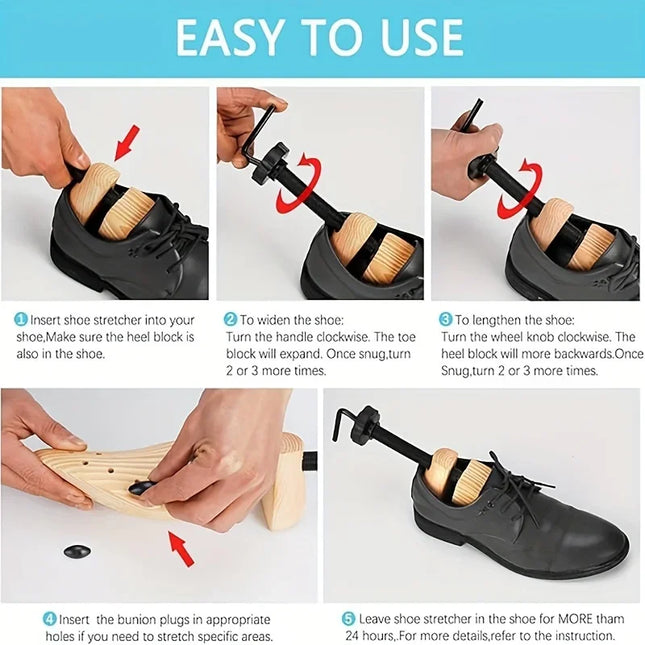 EASY TO USE

1 Insert shoe stretcher into your shoe,Make sure the heel block is also in the shoe.

2 To widen the shoe: Turn the handle clockwise. The toe block will expand. Once snug,turn 2 or 3 more times.

3 To lengthen the shoe: Turn the wheel knob clockwise. The heel block will more backwards.Once Snug,turn 2 or 3 more times.

4 Insert the bunion plugs in appropriate holes if you need to stretch specific areas.

5 Leave shoe stretcher in the shoe for MORE tham 24 hours,.For more details,refer to the instruction.