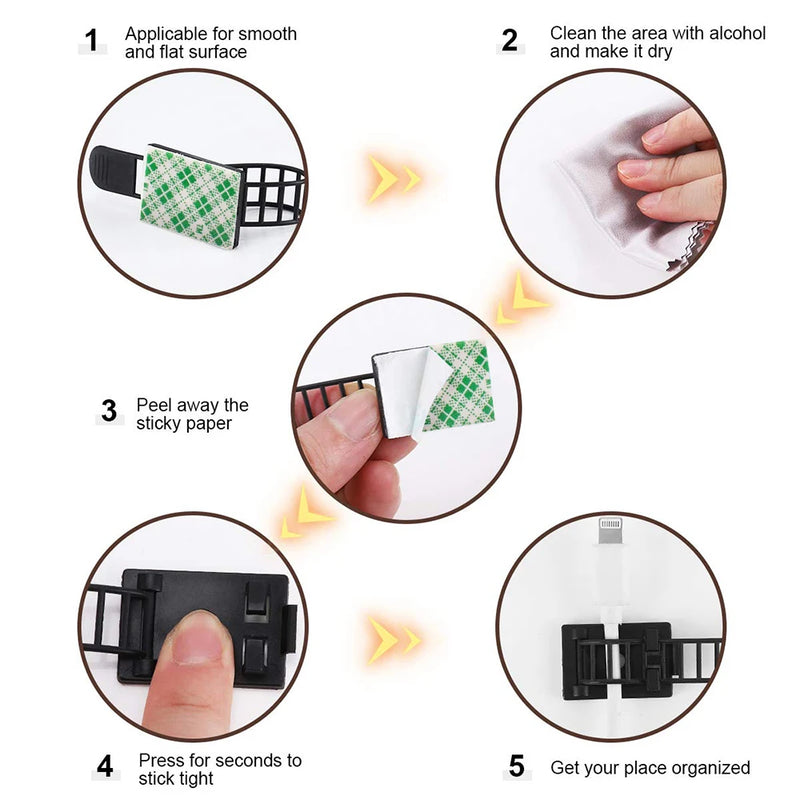 1 Applicable for smooth and flat surface

2 Clean the area with alcohol and make it dry

3 Peel away the sticky paper

4 Press for seconds to stick tight

5 Get your place organized