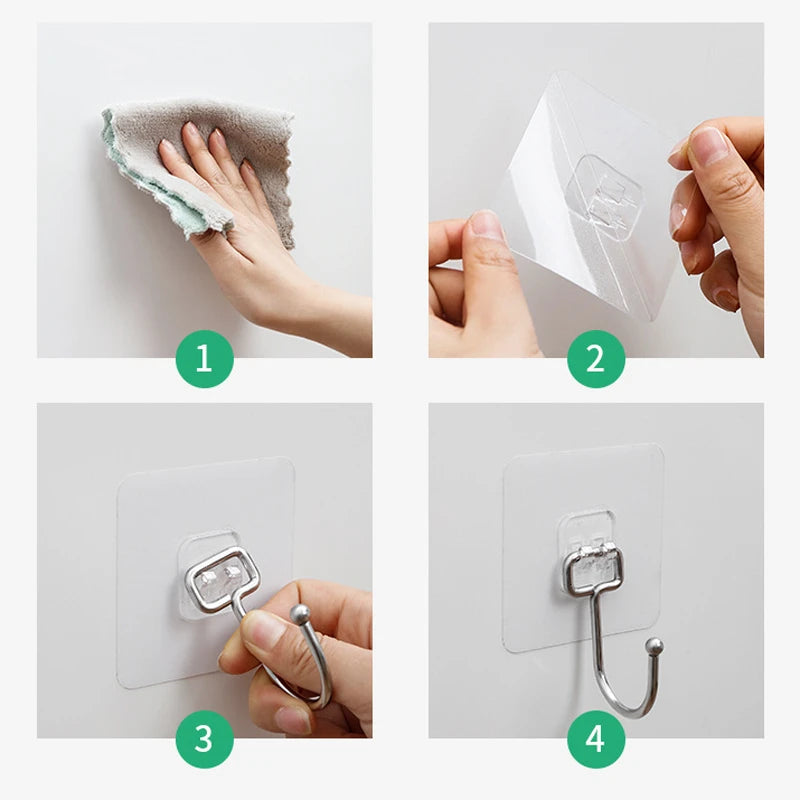 1

2

3

4