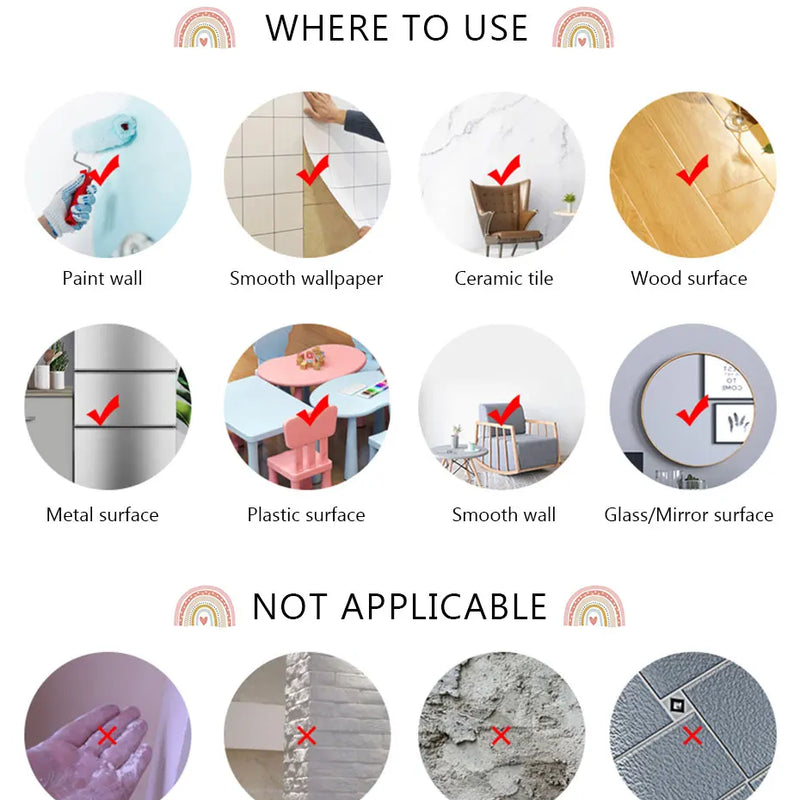 WHERE TO USE

Paint wall

Smooth wallpaper

Ceramic tile

Wood surface

Metal surface

Plastic surface

Smooth wall

Glass/Mirror surface

NOT APPLICABLE