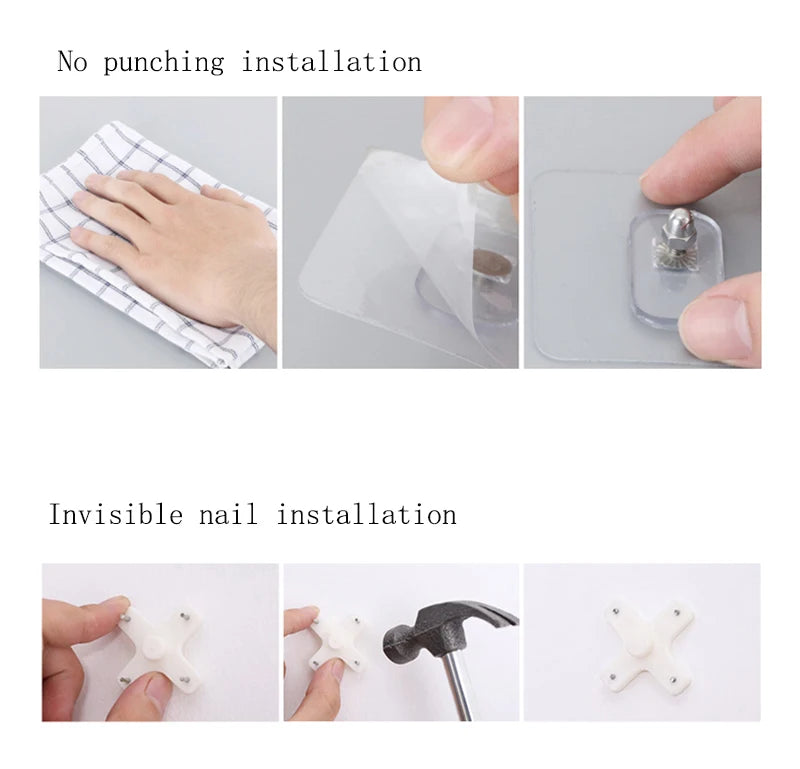 No punching installation

Invisible nail installation