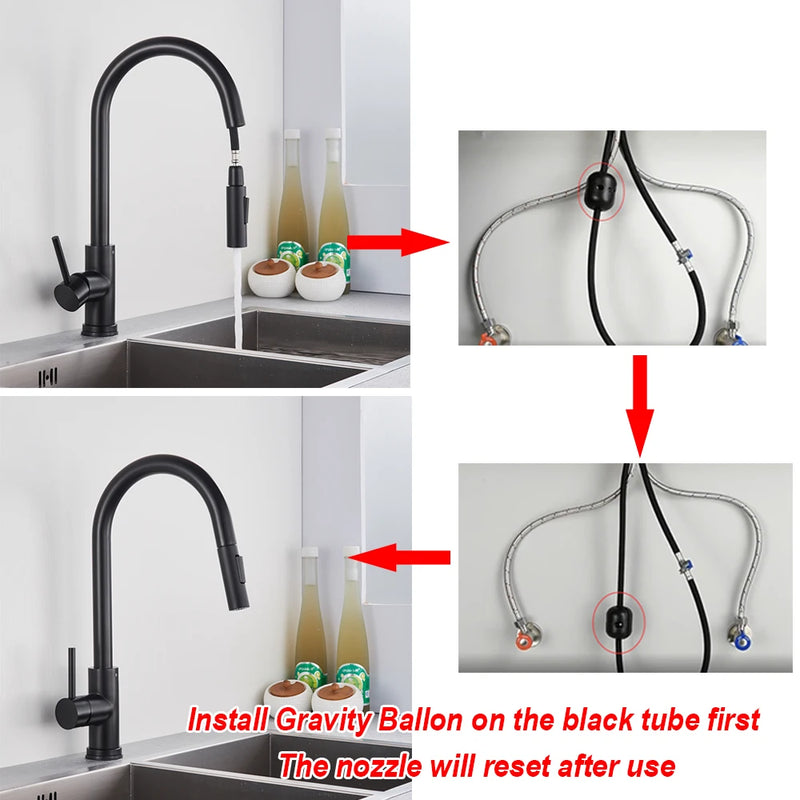 Install Gravity Ballon on the black tube first
The nozzle will reset after use