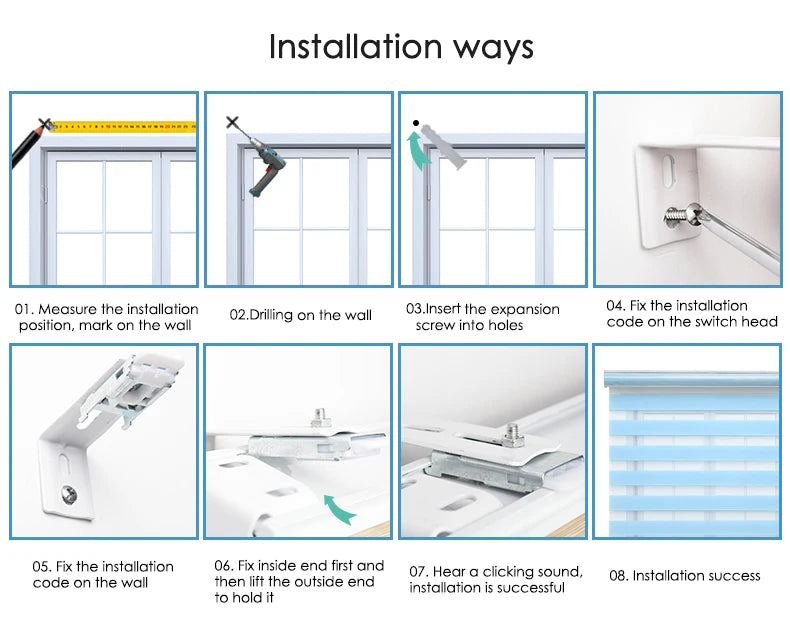 Installation ways

01. Measure the installation position, mark on the wall

02.Drilling on the wall

03.Insert the expansion screw into holes

04. Fix the installation code on the switch head

05. Fix the installation code on the wall

06. Fix inside end first and then lift the outside end to hold it

07. Hear a clicking sound, installation is successful

08. Installation success