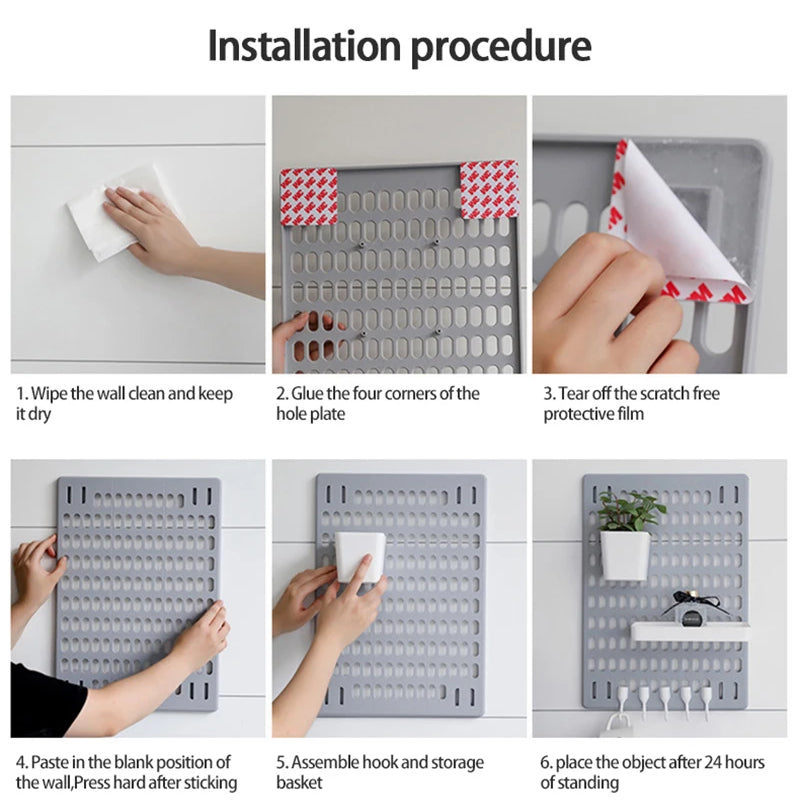 Installation procedure

1. Wipe the wall clean and keep it dry

2. Glue the four corners of the hole plate

3. Tear off the scratch free protective film

4. Paste in the blank position of the wall,Press hard after sticking

5. Assemble hook and storage basket

6. place the object after 24 hours of standing