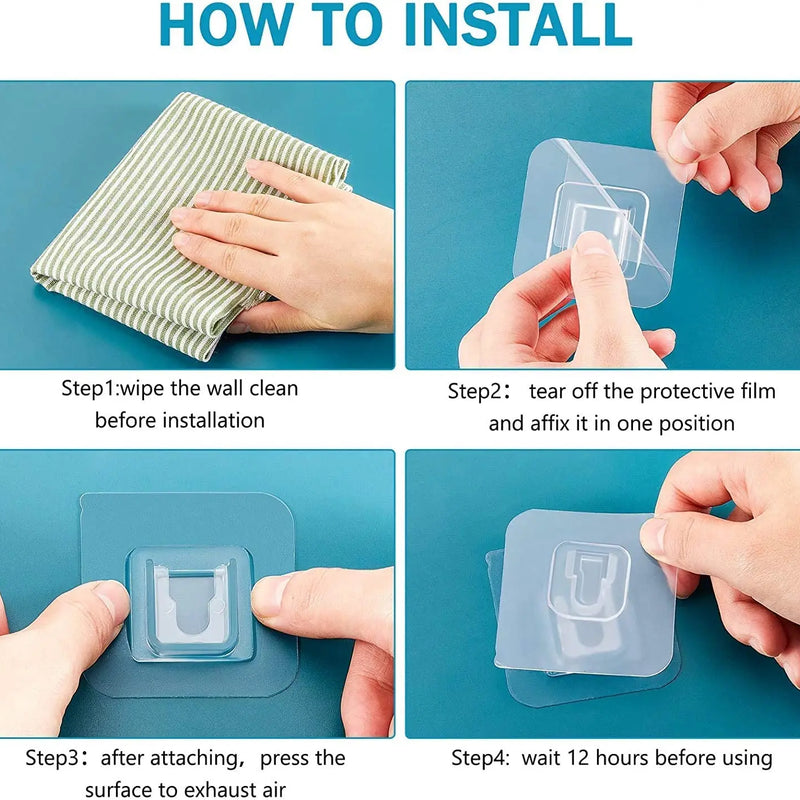 HOW TO INSTALL

Step1:wipe the wall clean before installation

Step2： tear off the protective film and affix it in one position

Step3：after attaching，press the surface to exhaust air

Step4: wait 12 hours before using