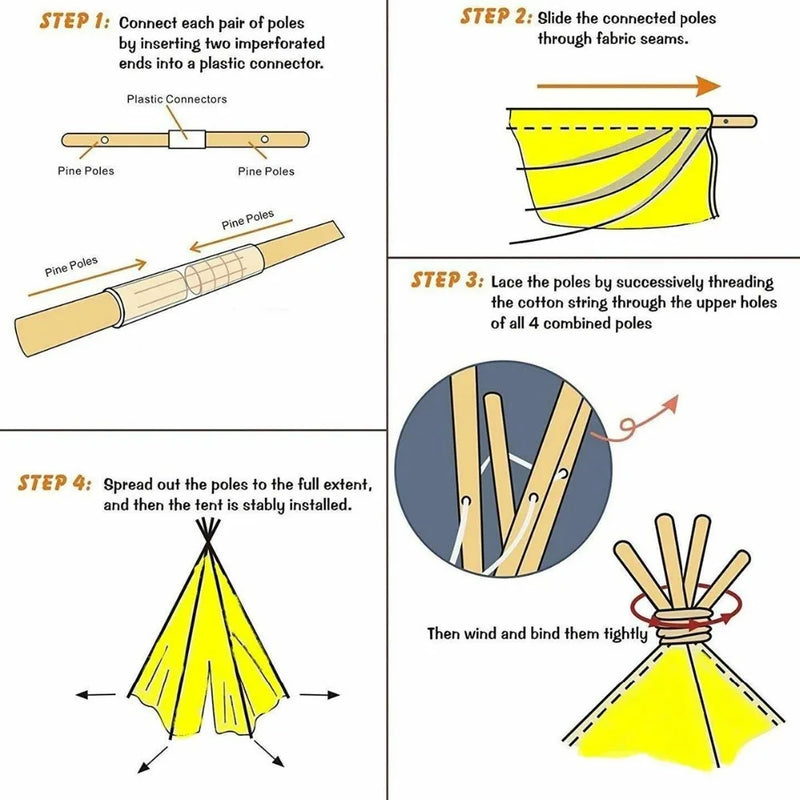 STEP 1: Connect each pair of poles by inserting two imperforated ends into a plastic connector.

Plastic Connectors

Pine Poles

Pine Poles

Pine Poles

Pine Poles

STEP 2: Slide the connected poles through fabric seams.

STEP 3: Lace the poles by successively threading the cotton string through the upper holes of all 4 combined poles

Then wind and bind them tightly

STEP 4: Spread out the poles to the full extent, and then the tent is stably installed.