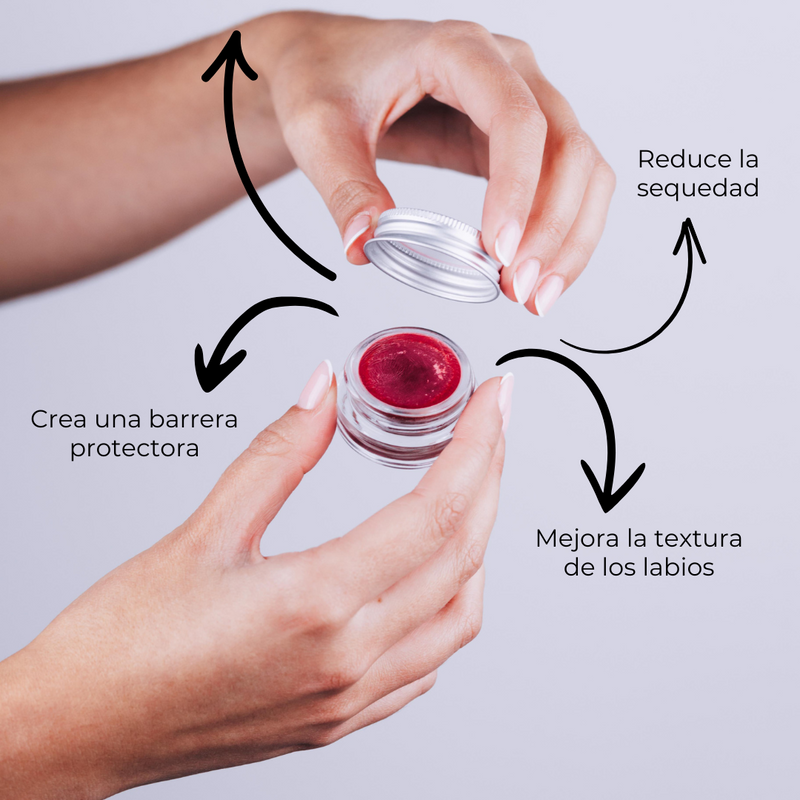 Reduce la sequedad

Crea una barrera protectora

Mejora la textura de los labios