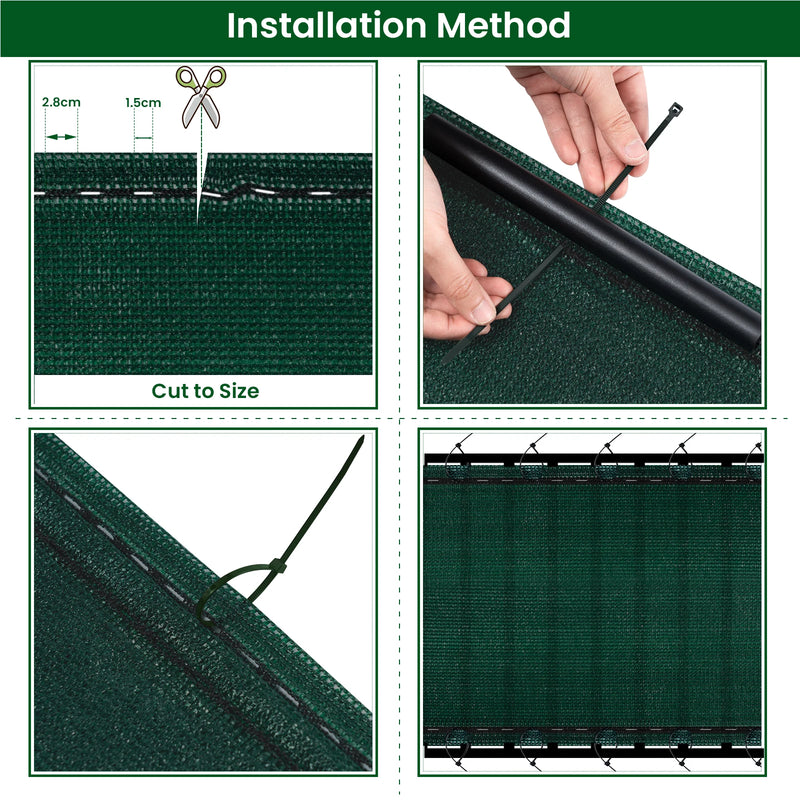 Installation Method

2.8cm

1.5cm

Cut to Size