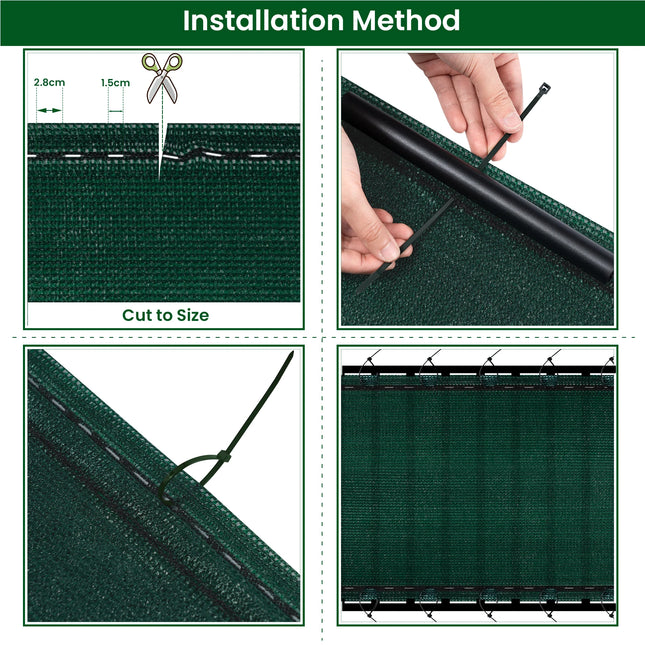 Installation Method

2.8cm

1.5cm

Cut to Size