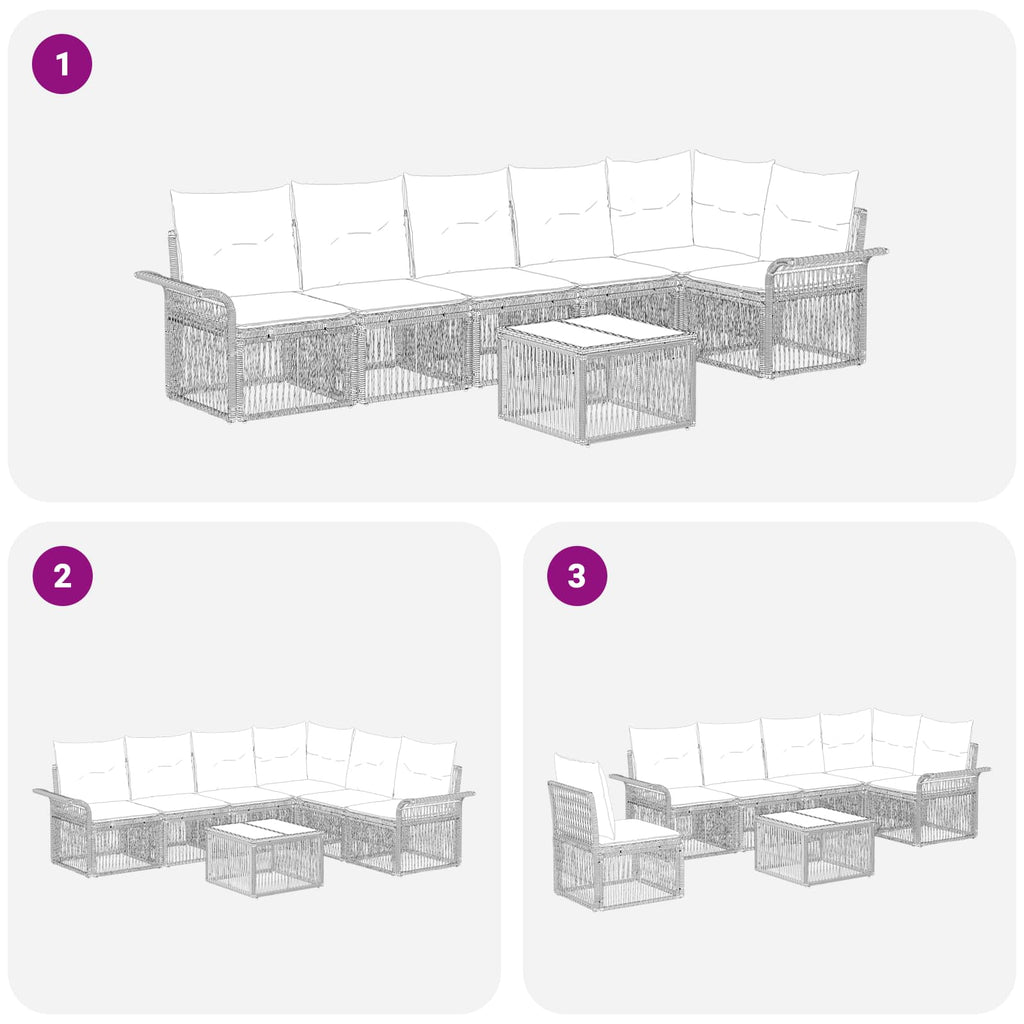 1

2

3