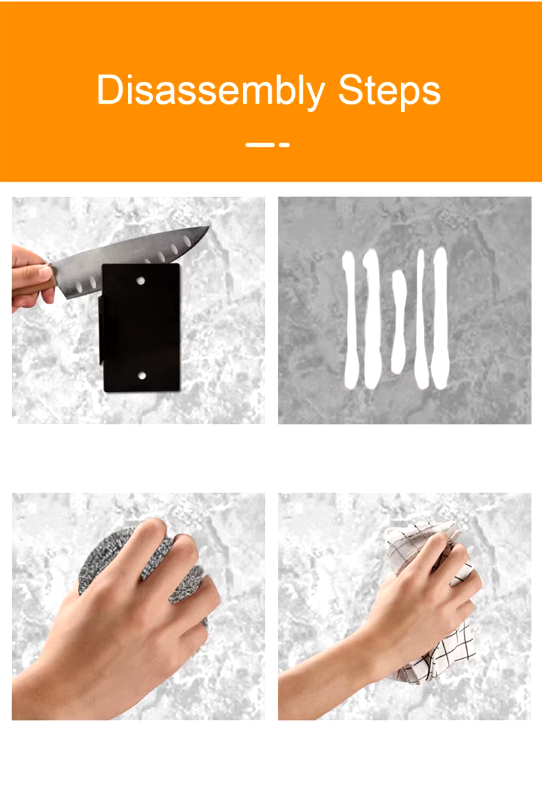 Disassembly Steps