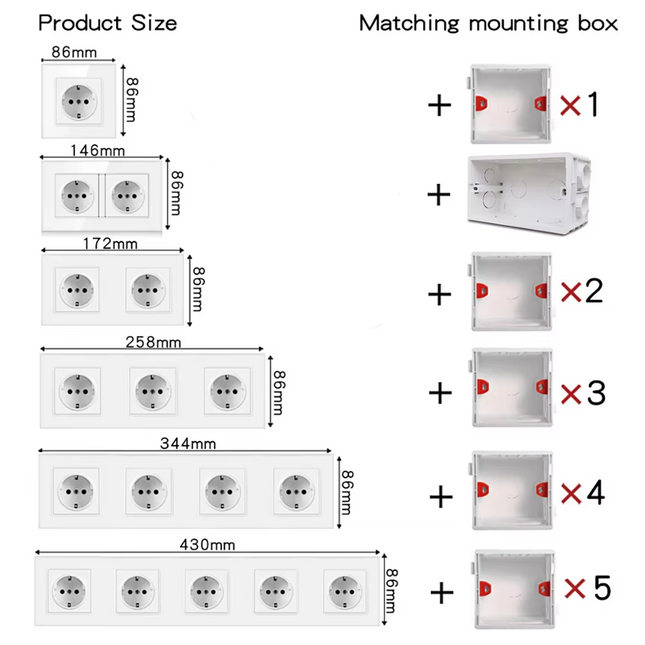 Product Size

Matching mounting box

86mm
86mm
+ ×1

146mm
86mm
+

172mm
86mm
+ ×2

258mm
86mm
+ ×3

344mm
86mm
+ ×4

430mm
86mm
+ ×5