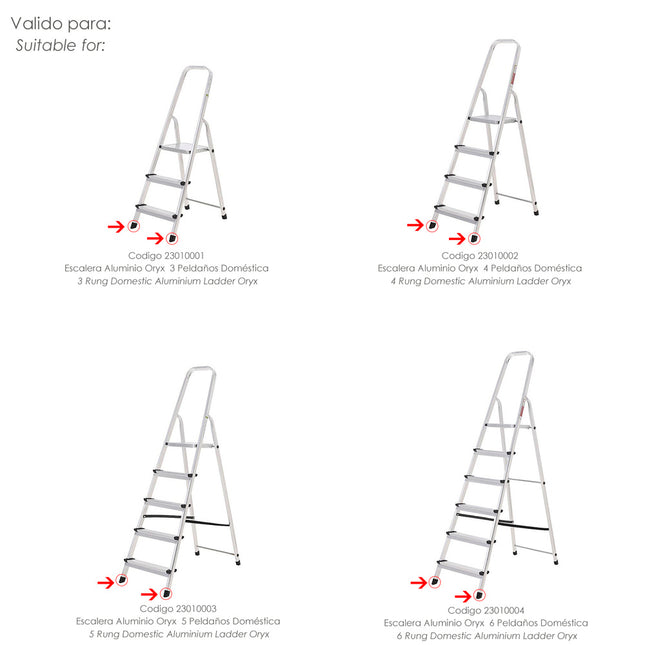 Valido para:
Suitable for:

Codigo 23010001
Escalera Aluminio Oryx 3 Peldaños Doméstica
3 Rung Domestic Aluminium Ladder Oryx

Codigo 23010002
Escalera Aluminio Oryx 4 Peldaños Doméstica
4 Rung Domestic Aluminium Ladder Oryx

Codigo 23010003
Escalera Aluminio Oryx 5 Peldaños Doméstica
5 Rung Domestic Aluminium Ladder Oryx

Codigo 23010004
Escalera Aluminio Oryx 6 Peldaños Doméstica
6 Rung Domestic Aluminium Ladder Oryx