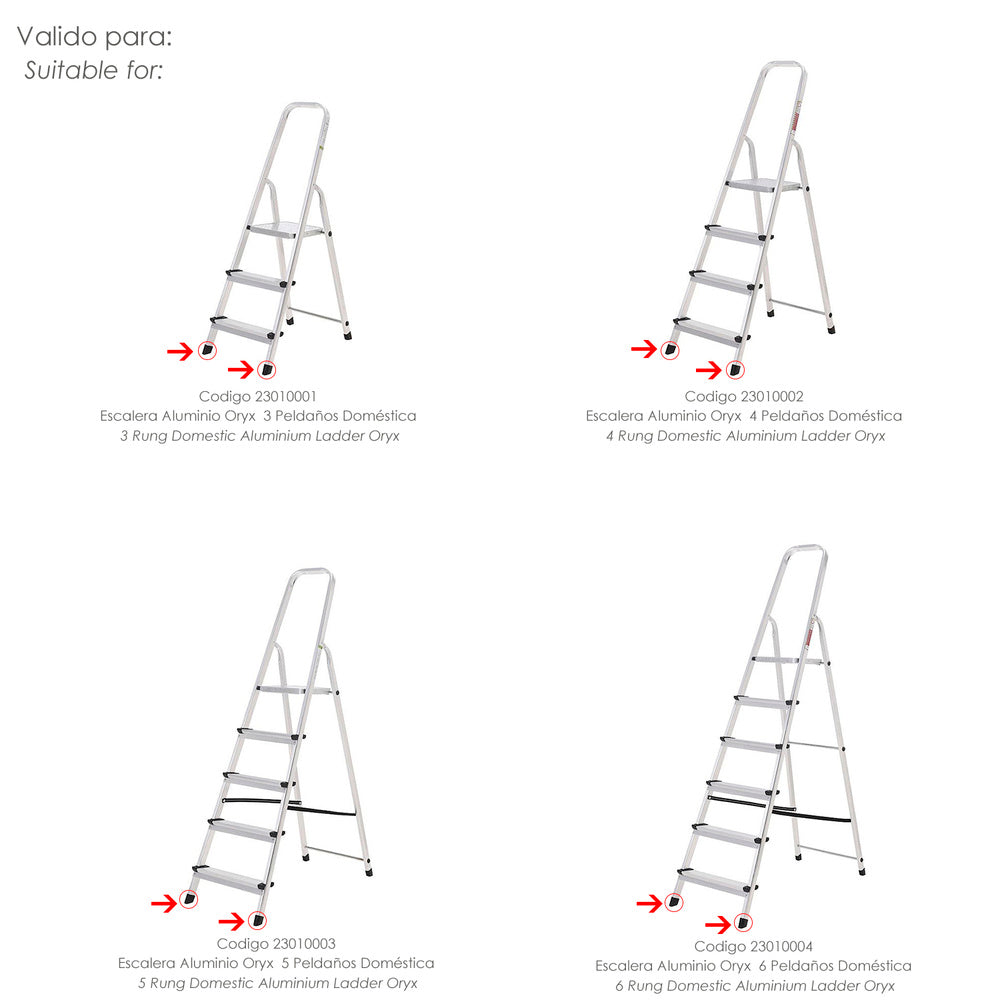 Valido para:
Suitable for:

Codigo 23010001
Escalera Aluminio Oryx 3 Peldaños Doméstica
3 Rung Domestic Aluminium Ladder Oryx

Codigo 23010002
Escalera Aluminio Oryx 4 Peldaños Doméstica
4 Rung Domestic Aluminium Ladder Oryx

Codigo 23010003
Escalera Aluminio Oryx 5 Peldaños Doméstica
5 Rung Domestic Aluminium Ladder Oryx

Codigo 23010004
Escalera Aluminio Oryx 6 Peldaños Doméstica
6 Rung Domestic Aluminium Ladder Oryx