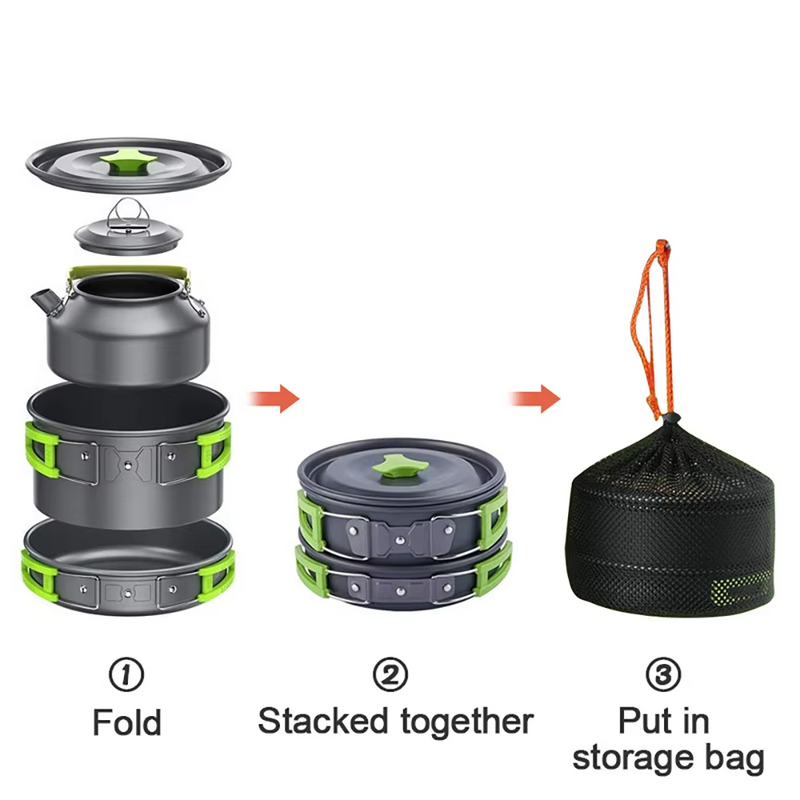 ① Fold

② Stacked together

③ Put in storage bag