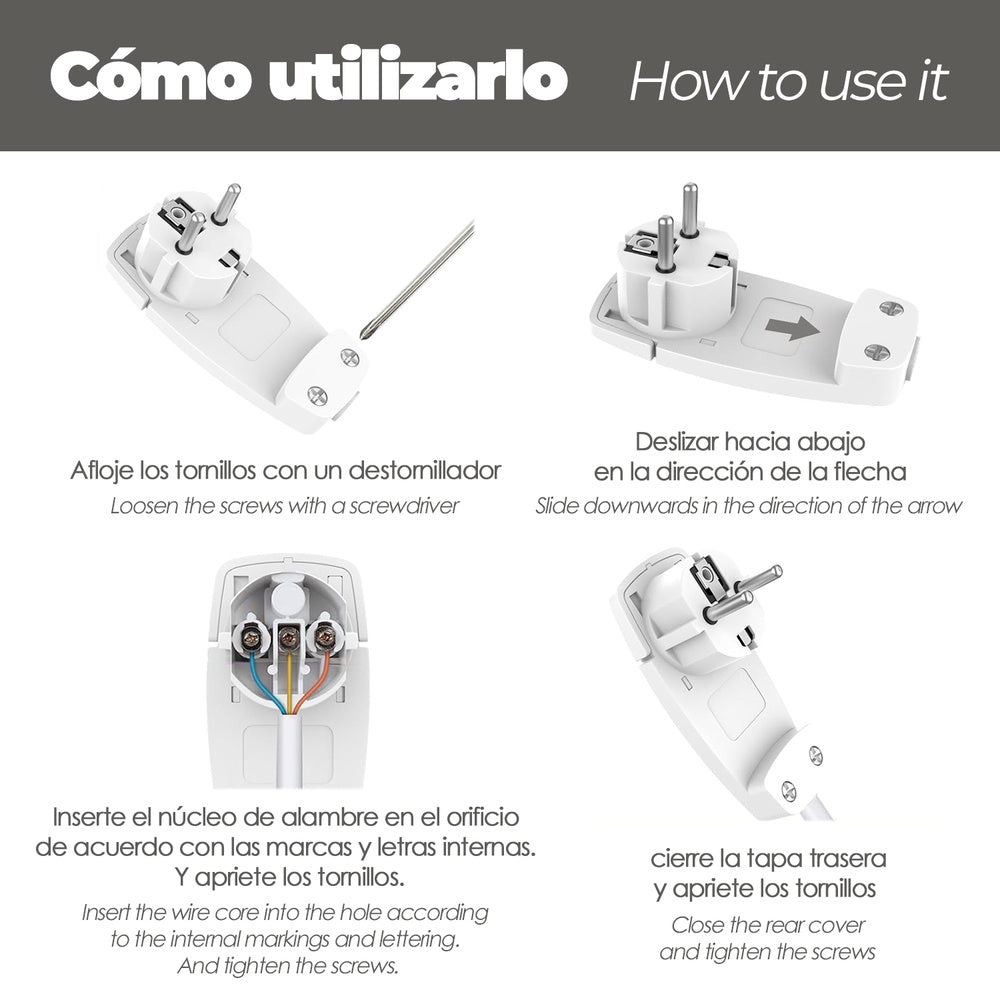 Cómo utilizarlo How to use it

Afloje los tornillos con un destornillador
Loosen the screws with a screwdriver

Deslizar hacia abajo en la dirección de la flecha
Slide downwards in the direction of the arrow

Inserte el núcleo de alambre en el orificio de acuerdo con las marcas y letras internas. Y apriete los tornillos.
Insert the wire core into the hole according to the internal markings and lettering. And tighten the screws.

cierre la tapa trasera y apriete los tornillos
Close the rear cover and tighten the screws