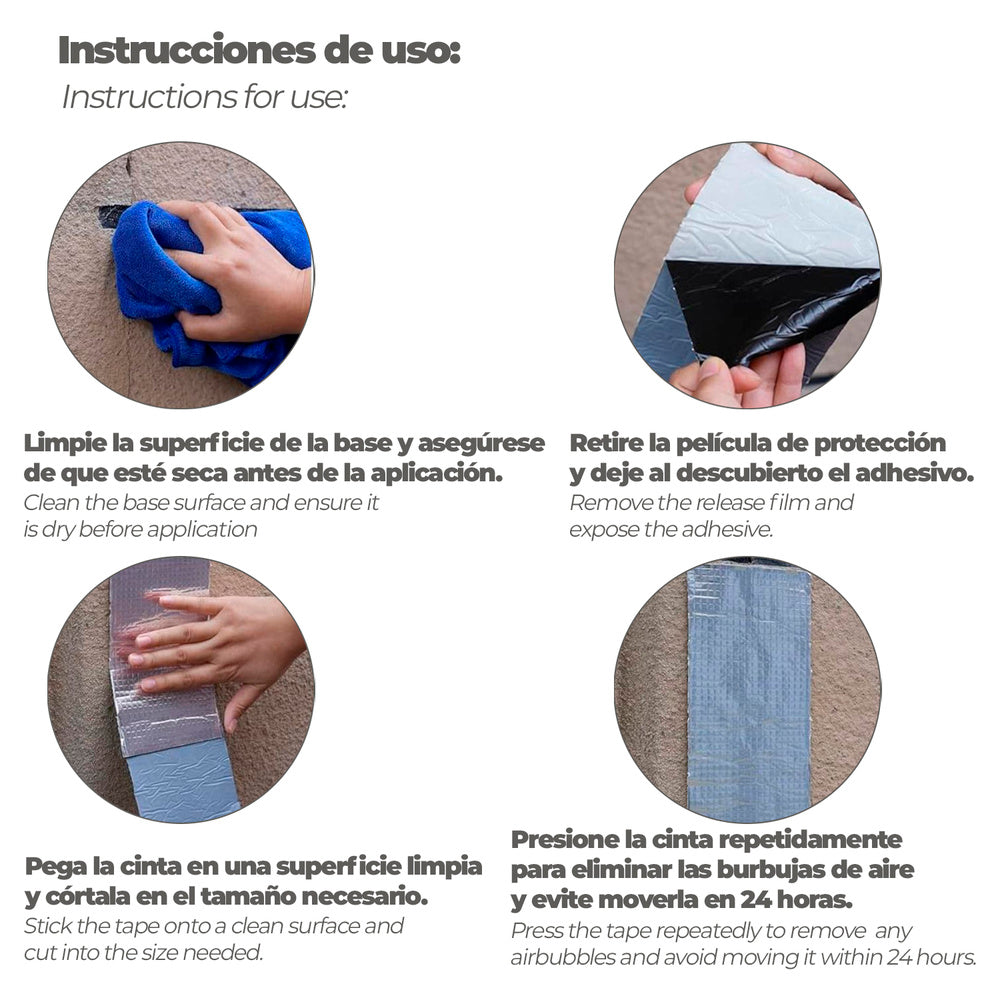 Instrucciones de uso:
Instructions for use:

Limpie la superficie de la base y asegúrese de que esté seca antes de la aplicación.
Clean the base surface and ensure it is dry before application

Retire la película de protección y deje al descubierto el adhesivo.
Remove the release film and expose the adhesive.

Pega la cinta en una superficie limpia y córtala en el tamaño necesario.
Stick the tape onto a clean surface and cut into the size needed.

Presione la cinta repetidamente para eliminar las burbujas de aire y evite moverla en 24 horas.
Press the tape repeatedly to remove any airbubbles and avoid moving it within 24 hours.