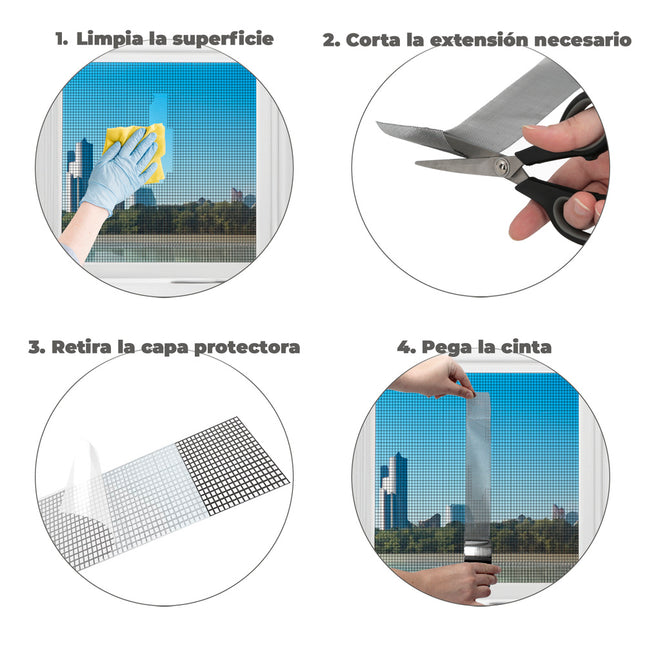 1. Limpia la superficie

2. Corta la extensión necesario

3. Retira la capa protectora

4. Pega la cinta