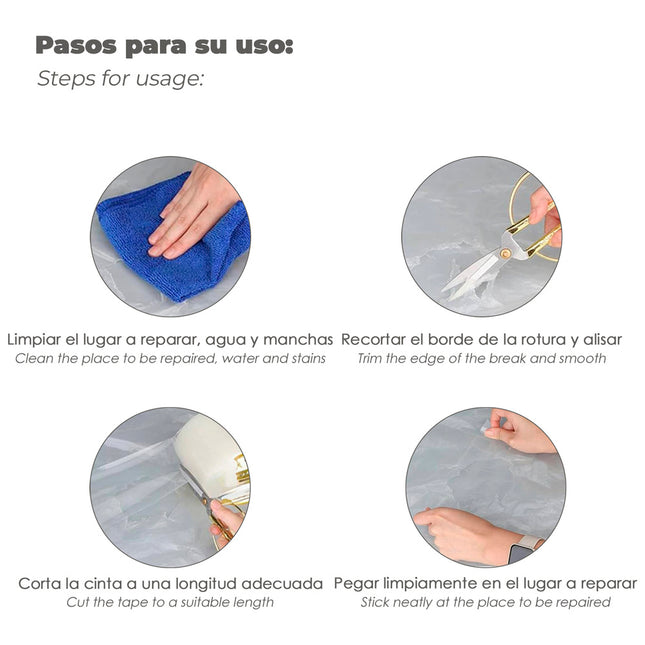 Pasos para su uso:
Steps for usage:

Limpiar el lugar a reparar, agua y manchas
Clean the place to be repaired, water and stains

Recortar el borde de la rotura y alisar
Trim the edge of the break and smooth

Corta la cinta a una longitud adecuada
Cut the tape to a suitable length

Pegar limpiamente en el lugar a reparar
Stick neatly at the place to be repaired