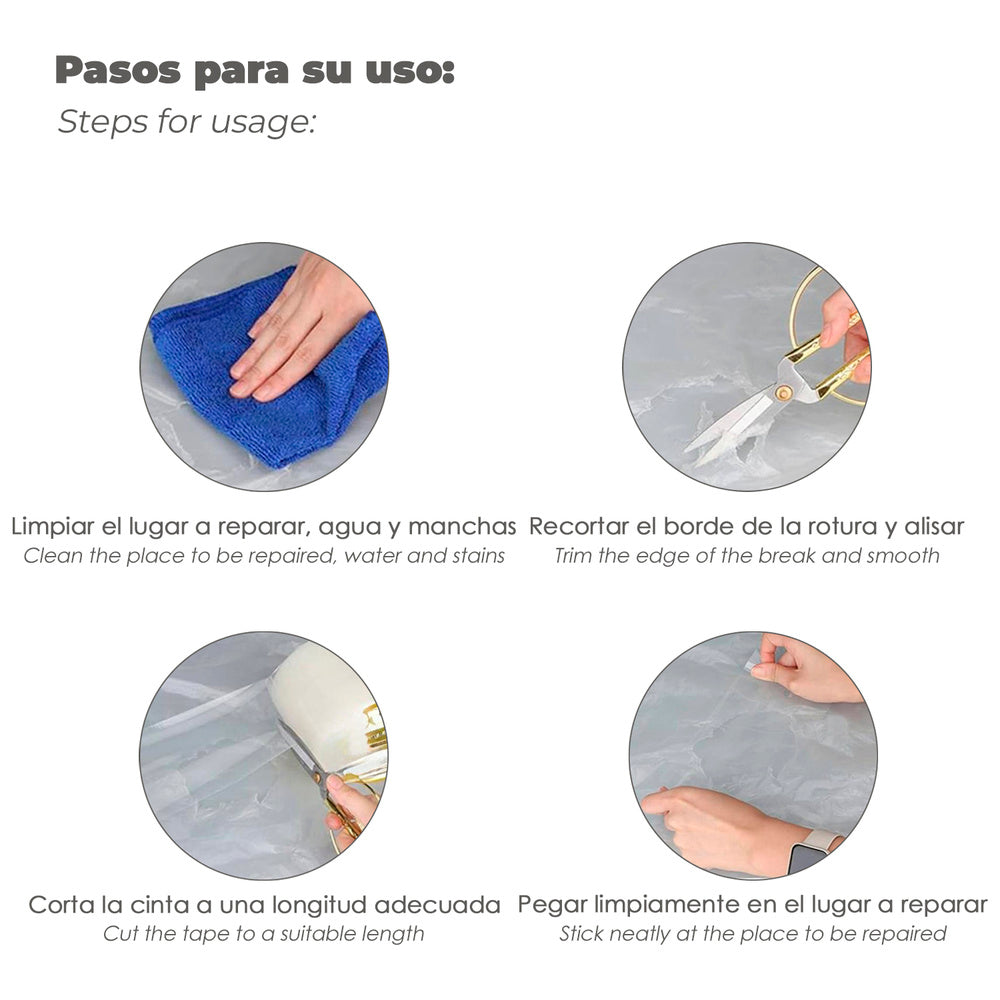 Pasos para su uso:
Steps for usage:

Limpiar el lugar a reparar, agua y manchas
Clean the place to be repaired, water and stains

Recortar el borde de la rotura y alisar
Trim the edge of the break and smooth

Corta la cinta a una longitud adecuada
Cut the tape to a suitable length

Pegar limpiamente en el lugar a reparar
Stick neatly at the place to be repaired