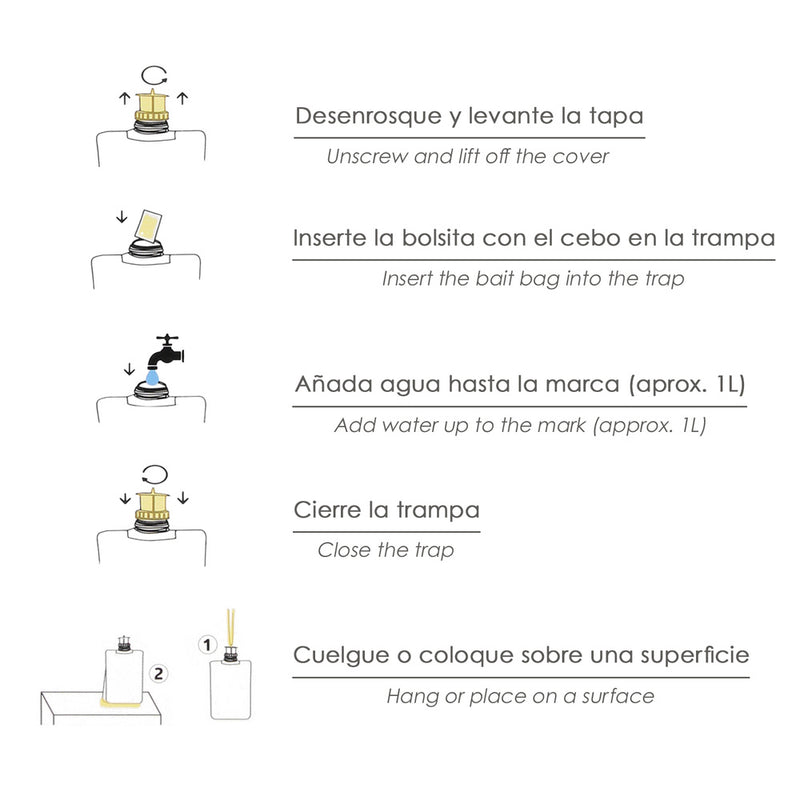 Desenrosque y levante la tapa

Unscrew and lift off the cover

Inserte la bolsita con el cebo en la trampa

Insert the bait bag into the trap

Añada agua hasta la marca (aprox. 1L)

Add water up to the mark (approx. 1L)

Cierre la trampa

Close the trap

2

1

Cuelgue o coloque sobre una superficie

Hang or place on a surface