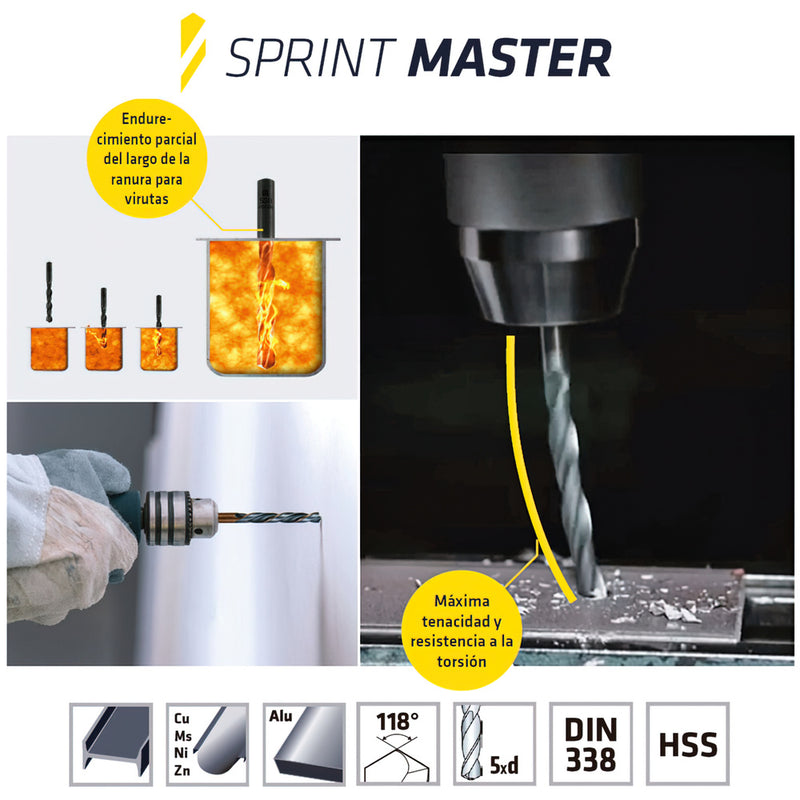 SPRINT MASTER

Endurecimiento parcial del largo de la ranura para virutas

Máxima tenacidad y resistencia a la torsión

Cu
Ms
Ni
Zn

Alu

118°

5xd

DIN 338

HSS