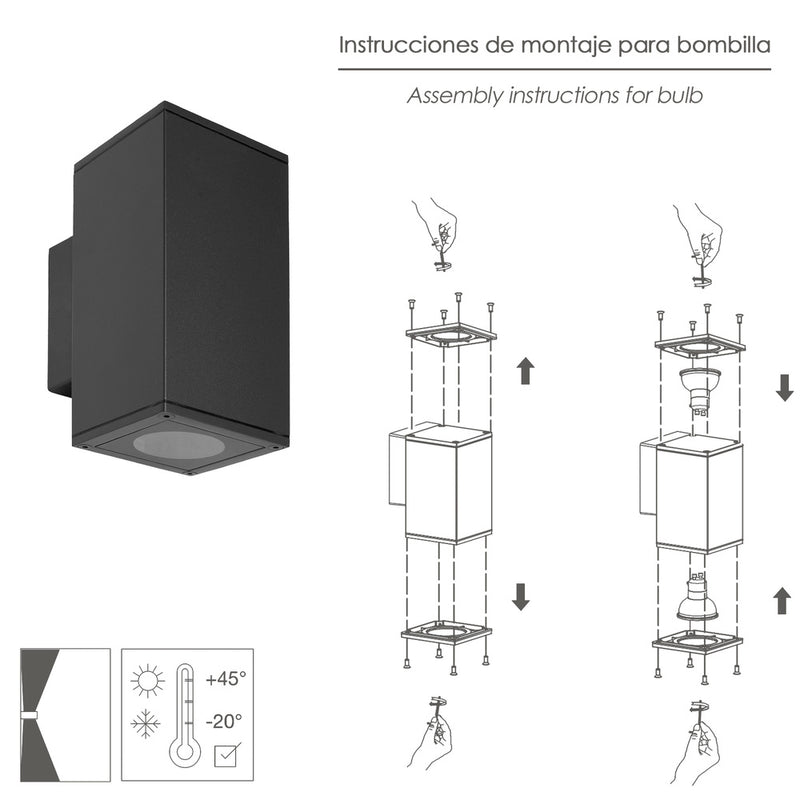 Instrucciones de montaje para bombilla

Assembly instructions for bulb

+45°

-20°